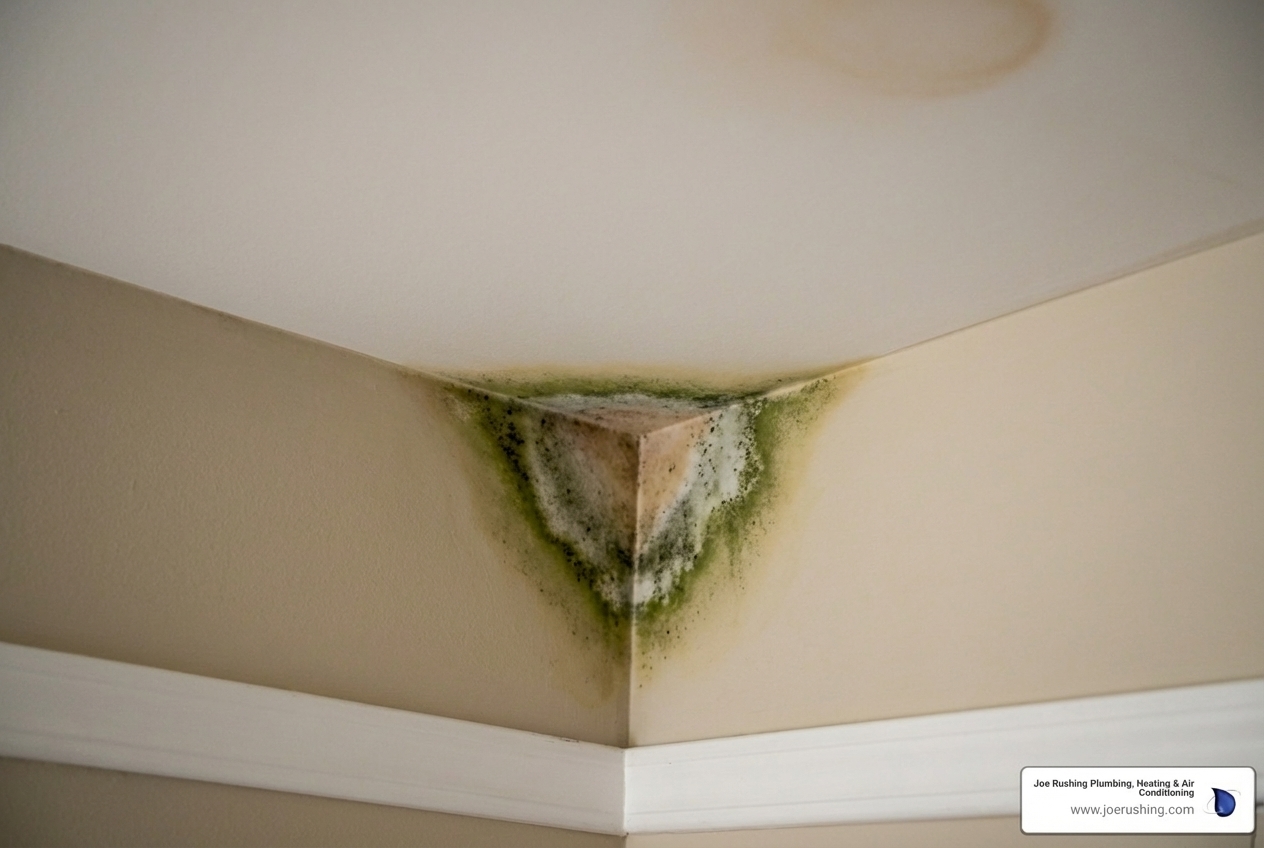 Joe Rushing Plumbing, Heating & Air Conditioning
www.joerushing.com