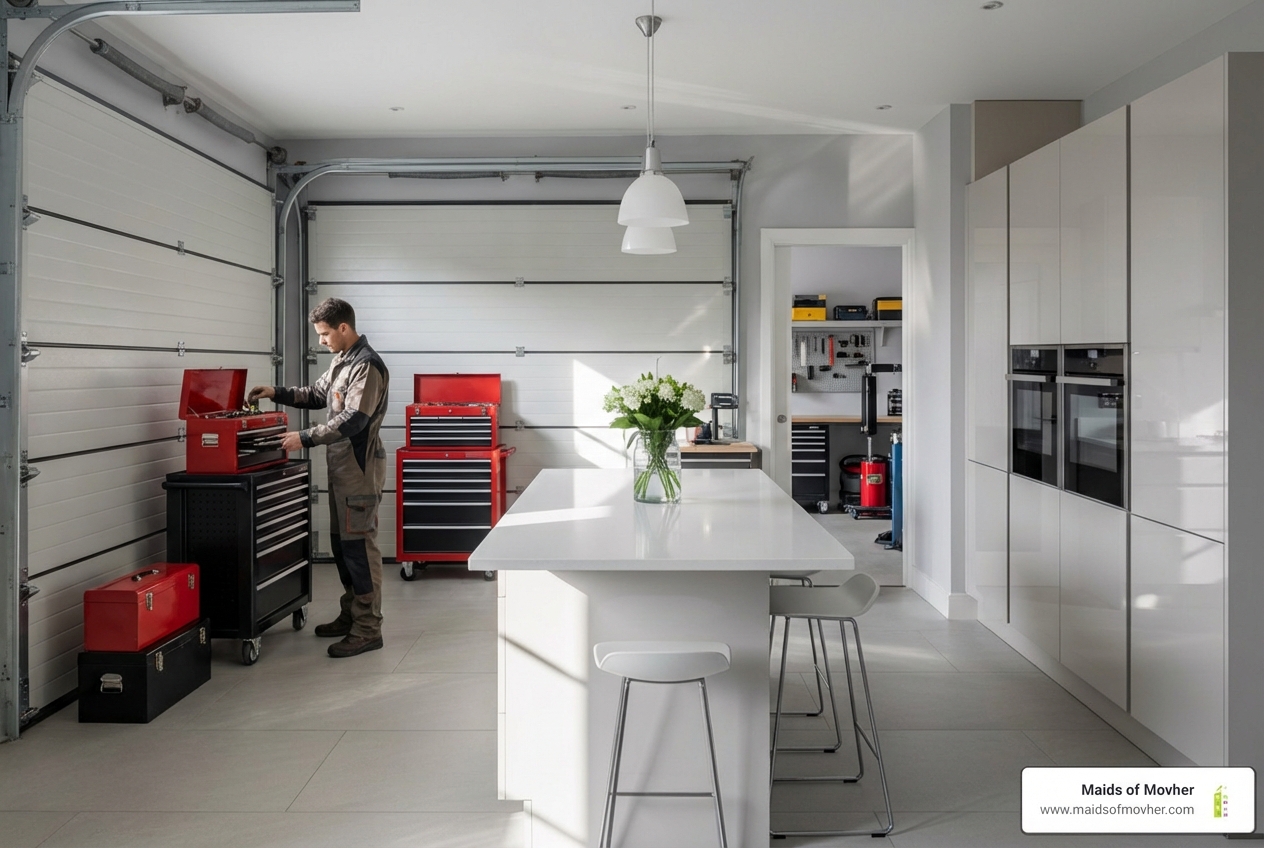 Maids of Movher
www.maidsofmovher.com