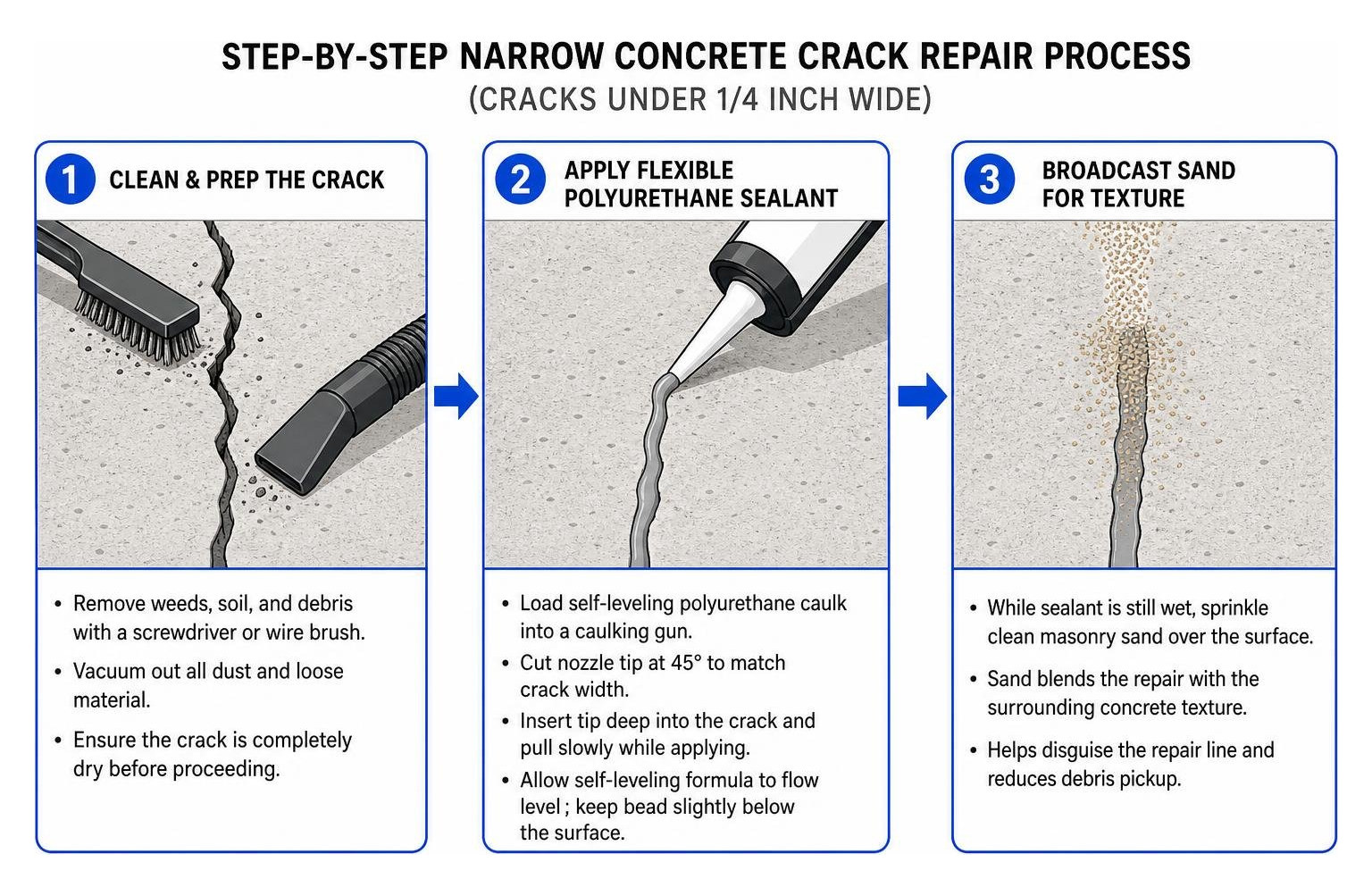 STEP-BY-STEP NARROW CONCRETE CRACK REPAIR PROCESS
(CRACKS UNDER 1/4 INCH WIDE)

1 CLEAN & PREP THE CRACK

• Remove weeds, soil, and debris with a screwdriver or wire brush.
• Vacuum out all dust and loose material.
• Ensure the crack is completely dry before proceeding.

2 APPLY FLEXIBLE POLYURETHANE SEALANT

• Load self-leveling polyurethane caulk into a caulking gun.
• Cut nozzle tip at 45° to match crack width.
• Insert tip deep into the crack and pull slowly while applying.
• Allow self-leveling formula to flow level ; keep bead slightly below the surface.

3 BROADCAST SAND FOR TEXTURE

• While sealant is still wet, sprinkle clean masonry sand over the surface.
• Sand blends the repair with the surrounding concrete texture.
• Helps disguise the repair line and reduces debris pickup.