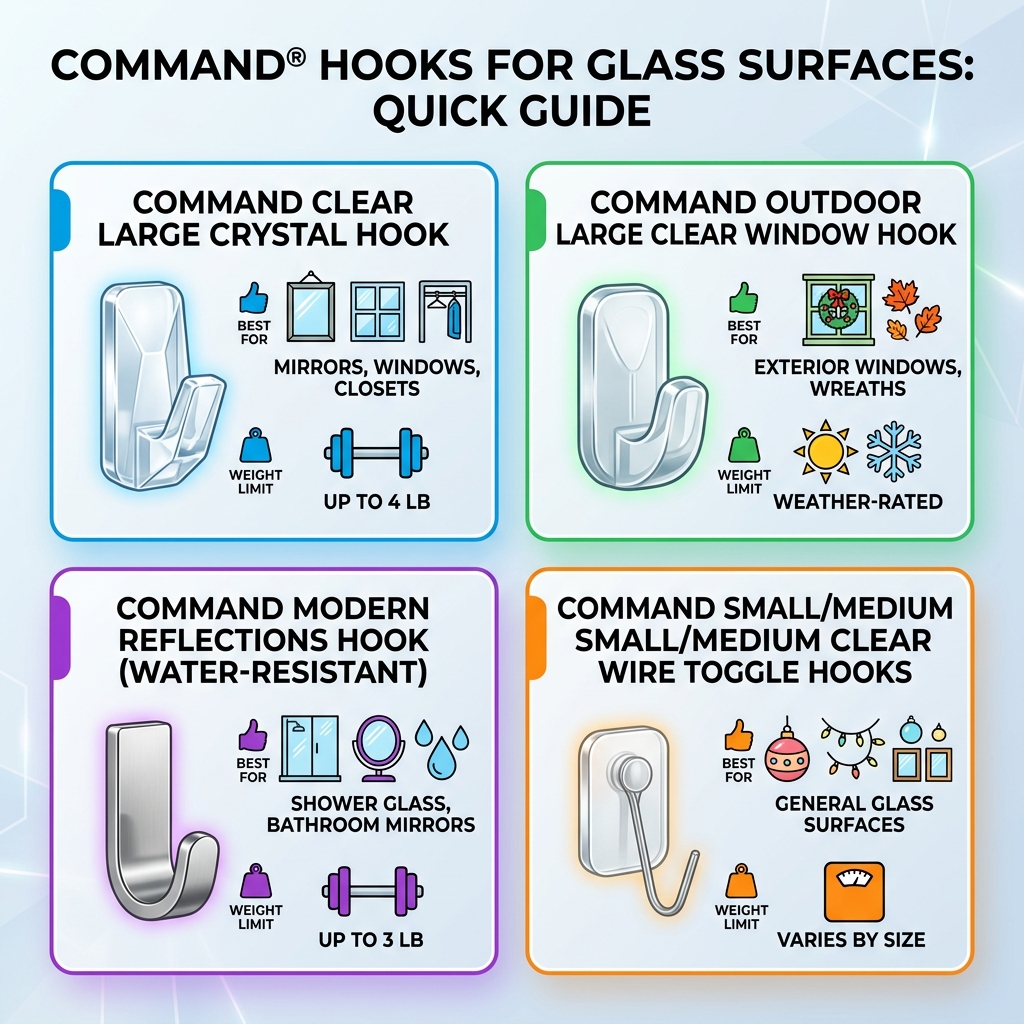 COMMAND® HOOKS FOR GLASS SURFACES: QUICK GUIDE

COMMAND CLEAR LARGE CRYSTAL HOOK

BEST FOR

MIRRORS, WINDOWS, CLOSETS

WEIGHT LIMIT

UP TO 4 LB

COMMAND OUTDOOR LARGE CLEAR WINDOW HOOK

BEST FOR

EXTERIOR WINDOWS, WREATHS

WEIGHT LIMIT

WEATHER-RATED

COMMAND MODERN REFLECTIONS HOOK (WATER-RESISTANT)

BEST FOR

SHOWER GLASS, BATHROOM MIRRORS

WEIGHT LIMIT

UP TO 3 LB

COMMAND SMALL/MEDIUM SMALL/MEDIUM CLEAR WIRE TOGGLE HOOKS

BEST FOR

GENERAL GLASS SURFACES

WEIGHT LIMIT

VARIES BY SIZE