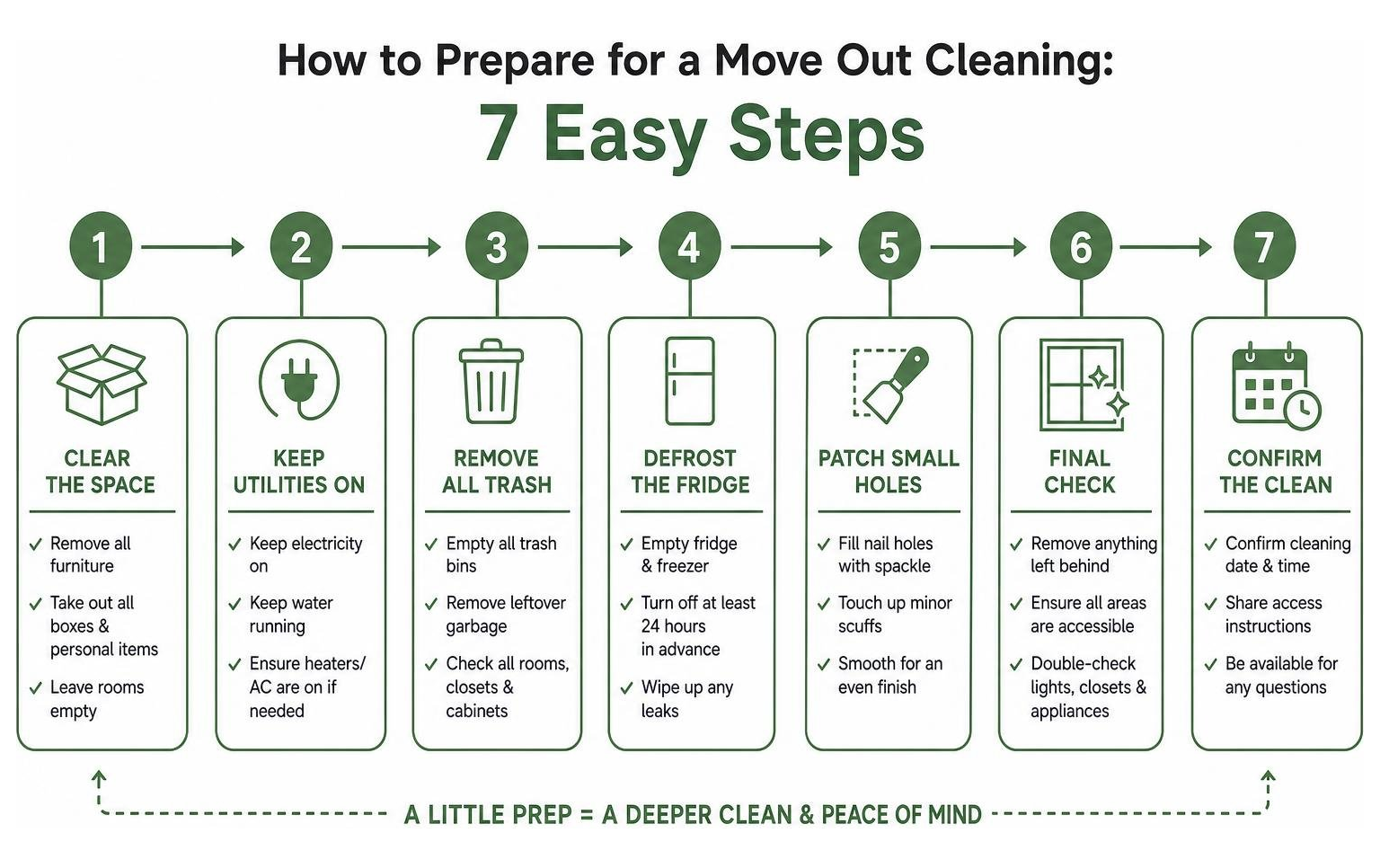 How to Prepare for a Move Out Cleaning:

7 Easy Steps

1

CLEAR THE SPACE

✓ Remove all furniture

✓ Take out all boxes & personal items

✓ Leave rooms empty

2

KEEP UTILITIES ON

✓ Keep electricity on

✓ Keep water running

✓ Ensure heaters/ AC are on if needed

3

REMOVE ALL TRASH

✓ Empty all trash bins

✓ Remove leftover garbage

✓ Check all rooms, closets & cabinets

4

DEFROST THE FRIDGE

✓ Empty fridge & freezer

✓ Turn off at least 24 hours in advance

✓ Wipe up any leaks

5

PATCH SMALL HOLES

✓ Fill nail holes with spackle

✓ Touch up minor scuffs

✓ Smooth for an even finish

6

FINAL CHECK

✓ Remove anything left behind

✓ Ensure all areas are accessible

✓ Double-check lights, closets & appliances

7

CONFIRM THE CLEAN

✓ Confirm cleaning date & time

✓ Share access instructions

✓ Be available for any questions

A LITTLE PREP = A DEEPER CLEAN & PEACE OF MIND