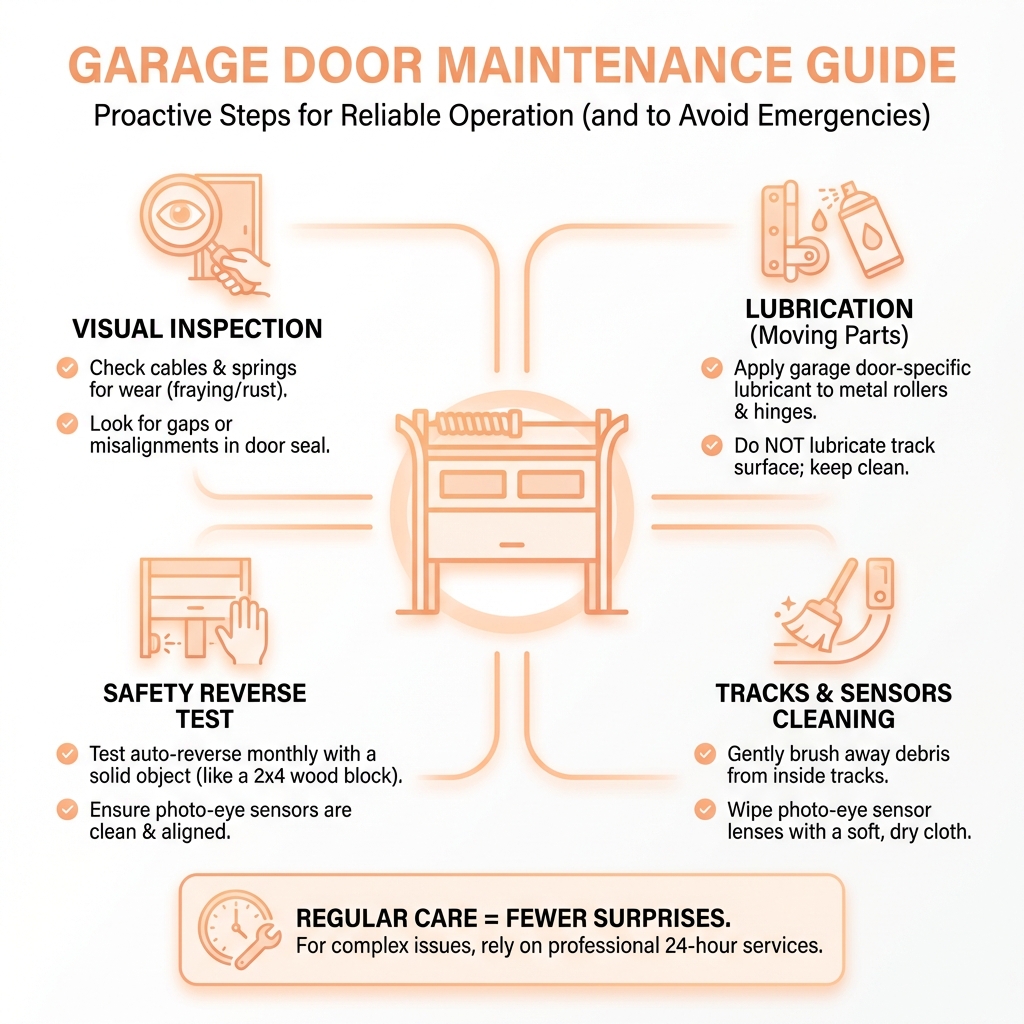 GARAGE DOOR MAINTENANCE GUIDE
Proactive Steps for Reliable Operation (and to Avoid Emergencies)

VISUAL INSPECTION
Check cables & springs for wear (fraying/rust).
Look for gaps or misalignments in door seal.

LUBRICATION
(Moving Parts)
Apply garage door-specific lubricant to metal rollers & hinges.
Do NOT lubricate track surface; keep clean.

SAFETY REVERSE TEST
Test auto-reverse monthly with a solid object (like a 2x4 wood block).
Ensure photo-eye sensors are clean & aligned.

TRACKS & SENSORS CLEANING
Gently brush away debris from inside tracks.
Wipe photo-eye sensor lenses with a soft, dry cloth.

REGULAR CARE = FEWER SURPRISES.
For complex issues, rely on professional 24-hour services.