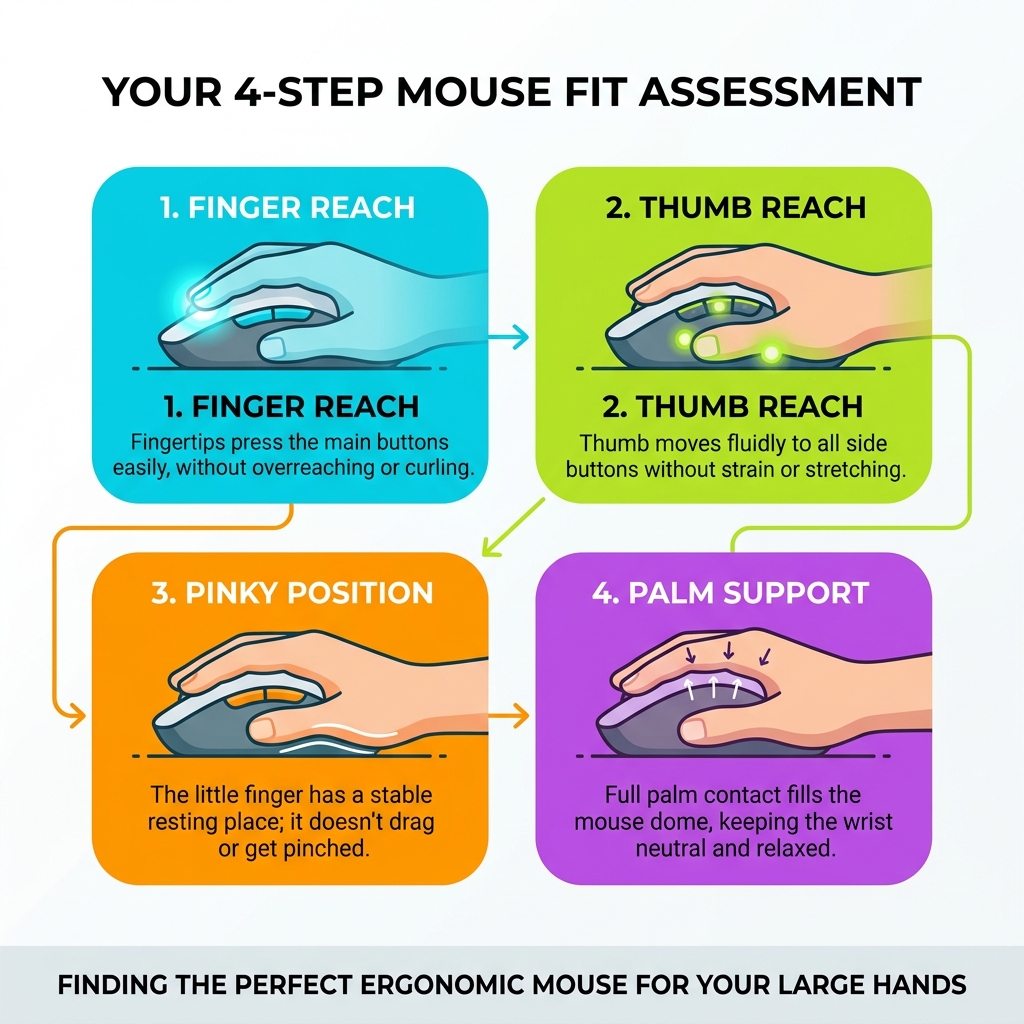 YOUR 4-STEP MOUSE FIT ASSESSMENT

1. FINGER REACH

1. FINGER REACH
Fingertips press the main buttons easily, without overreaching or curling.

2. THUMB REACH

2. THUMB REACH
Thumb moves fluidly to all side buttons without strain or stretching.

3. PINKY POSITION

The little finger has a stable resting place; it doesn't drag or get pinched.

4. PALM SUPPORT

Full palm contact fills the mouse dome, keeping the wrist neutral and relaxed.

FINDING THE PERFECT ERGONOMIC MOUSE FOR YOUR LARGE HANDS