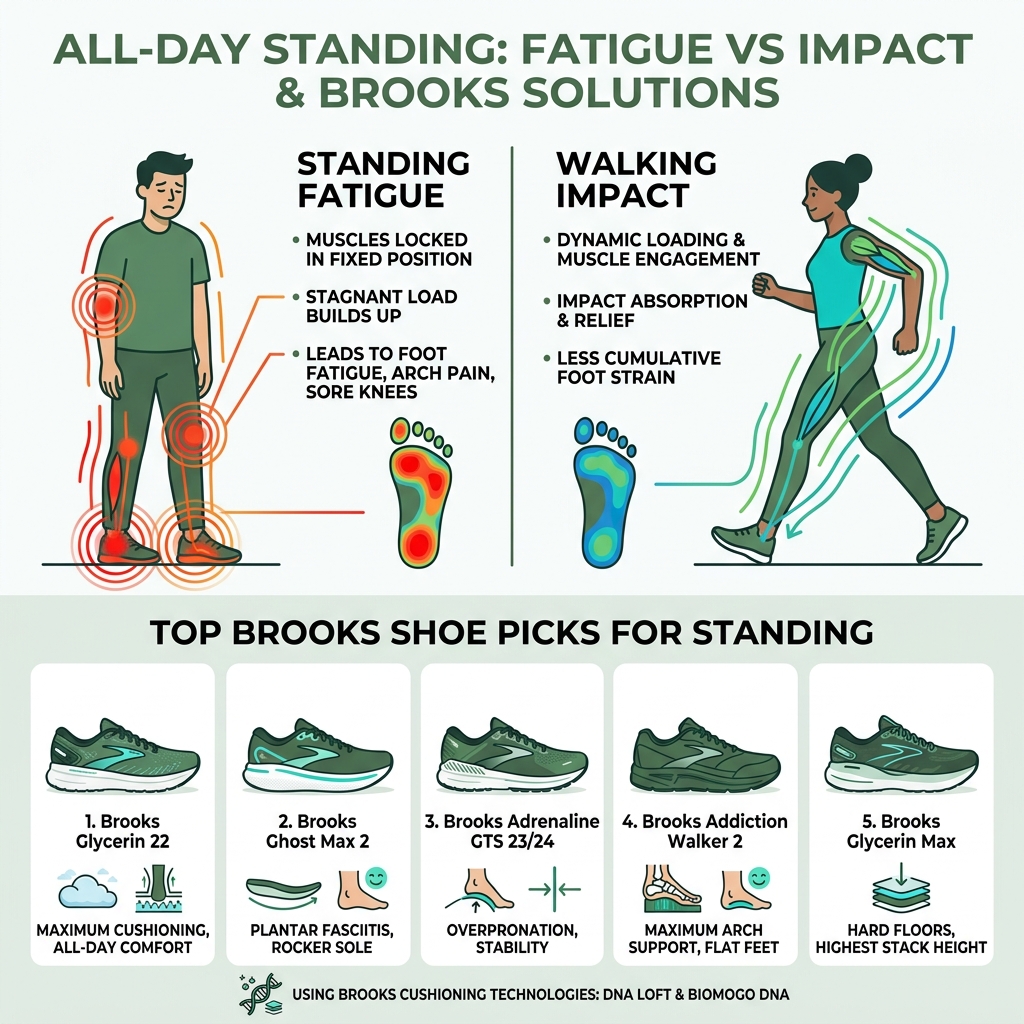 ALL-DAY STANDING: FATIGUE VS IMPACT & BROOKS SOLUTIONS

STANDING FATIGUE

• MUSCLES LOCKED IN FIXED POSITION
• STAGNANT LOAD BUILDS UP
• LEADS TO FOOT FATIGUE, ARCH PAIN, SORE KNEES

WALKING IMPACT

• DYNAMIC LOADING & MUSCLE ENGAGEMENT
• IMPACT ABSORPTION & RELIEF
• LESS CUMULATIVE FOOT STRAIN

TOP BROOKS SHOE PICKS FOR STANDING

1. Brooks Glycerin 22
MAXIMUM CUSHIONING, ALL-DAY COMFORT

2. Brooks Ghost Max 2
PLANTAR FASCIITIS, ROCKER SOLE

3. Brooks Adrenaline GTS 23/24
OVERPRONATION, STABILITY

4. Brooks Addiction Walker 2
MAXIMUM ARCH SUPPORT, FLAT FEET

5. Brooks Glycerin Max
HARD FLOORS, HIGHEST STACK HEIGHT

USING BROOKS CUSHIONING TECHNOLOGIES: DNA LOFT & BIOMOGO DNA