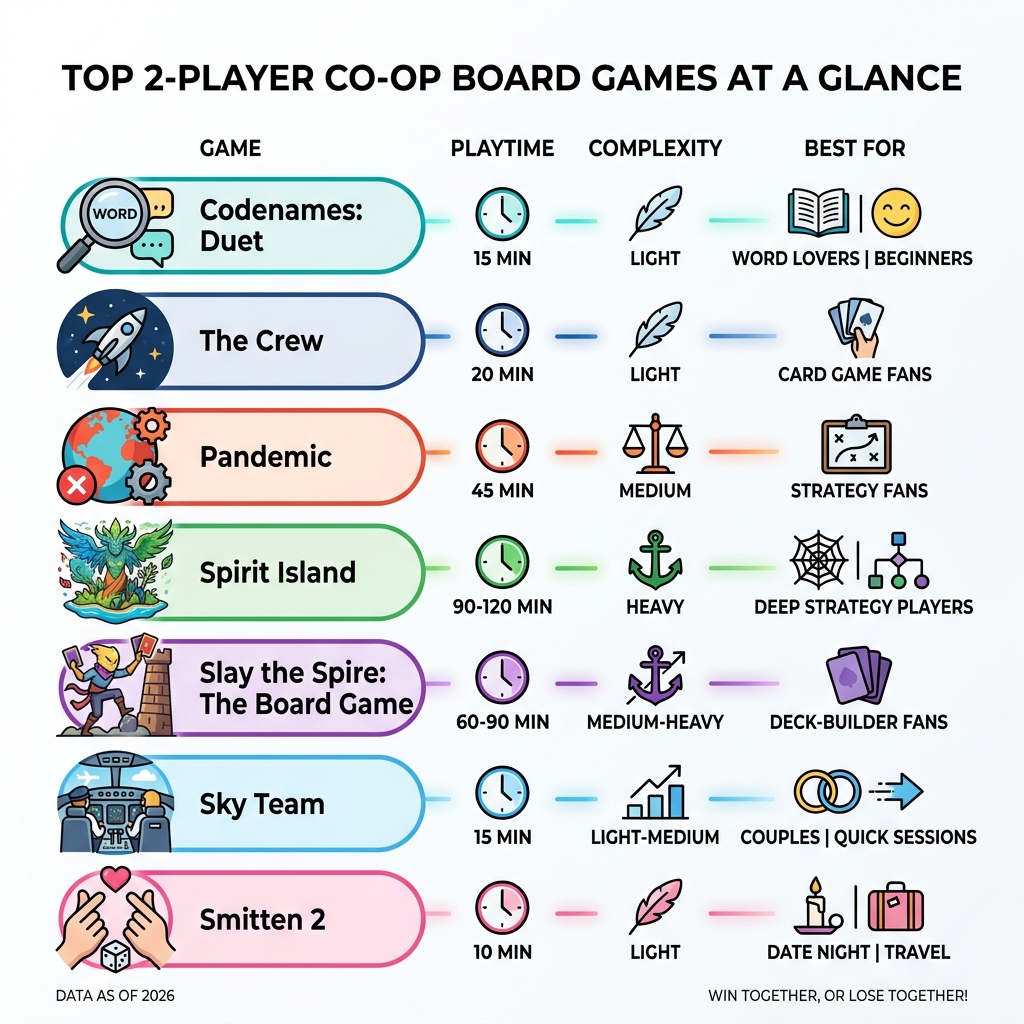 TOP 2-PLAYER CO-OP BOARD GAMES AT A GLANCE

| GAME | PLAYTIME | COMPLEXITY | BEST FOR |
|---|---|---|---|
| WORD Codenames: Duet | 15 MIN | LIGHT | WORD LOVERS \| BEGINNERS |
| The Crew | 20 MIN | LIGHT | CARD GAME FANS |
| Pandemic | 45 MIN | MEDIUM | STRATEGY FANS |
| Spirit Island | 90-120 MIN | HEAVY | DEEP STRATEGY PLAYERS |
| Slay the Spire: The Board Game | 60-90 MIN | MEDIUM-HEAVY | DECK-BUILDER FANS |
| Sky Team | 15 MIN | LIGHT-MEDIUM | COUPLES \| QUICK SESSIONS |
| Smitten 2 | 10 MIN | LIGHT | DATE NIGHT \| TRAVEL |

DATA AS OF 2026

WIN TOGETHER, OR LOSE TOGETHER!