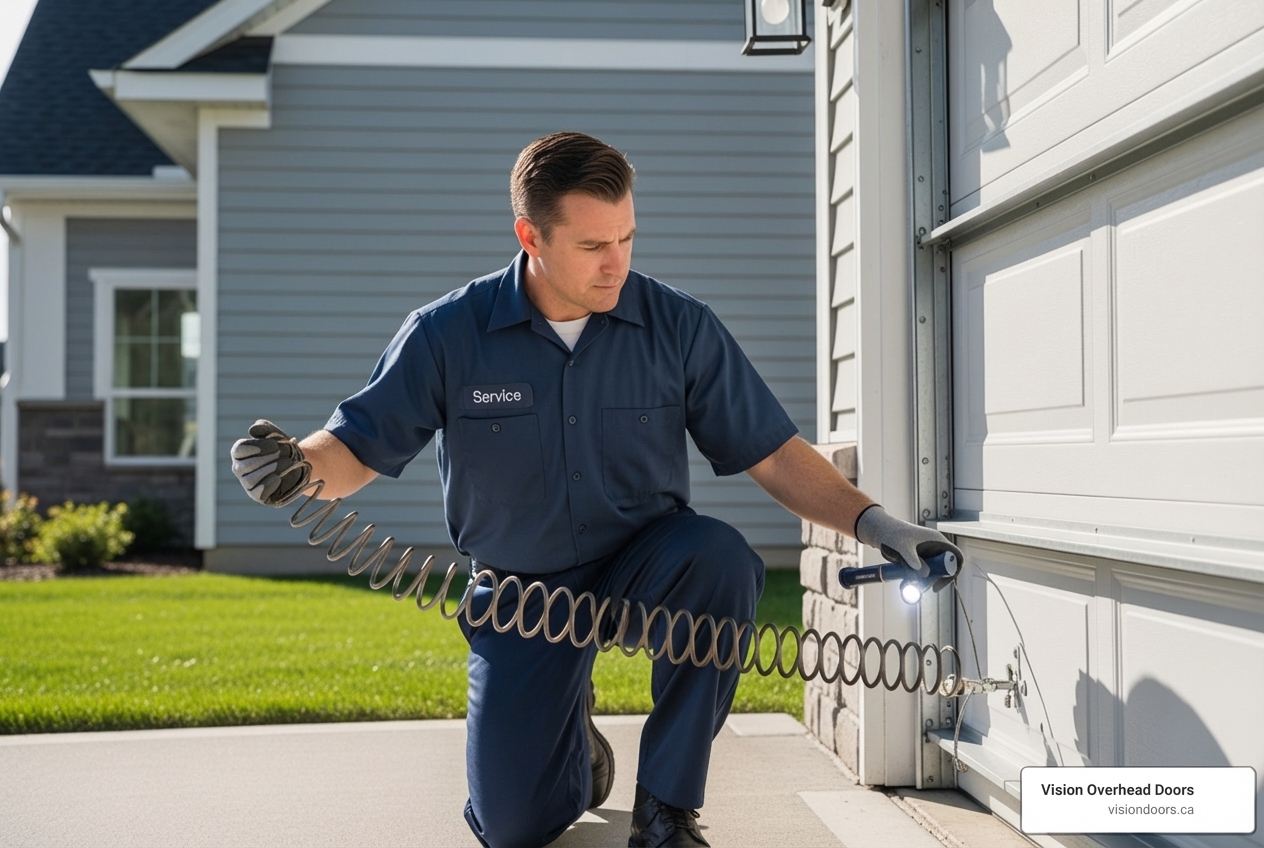 Service

Vision Overhead Doors
visiondoors.ca