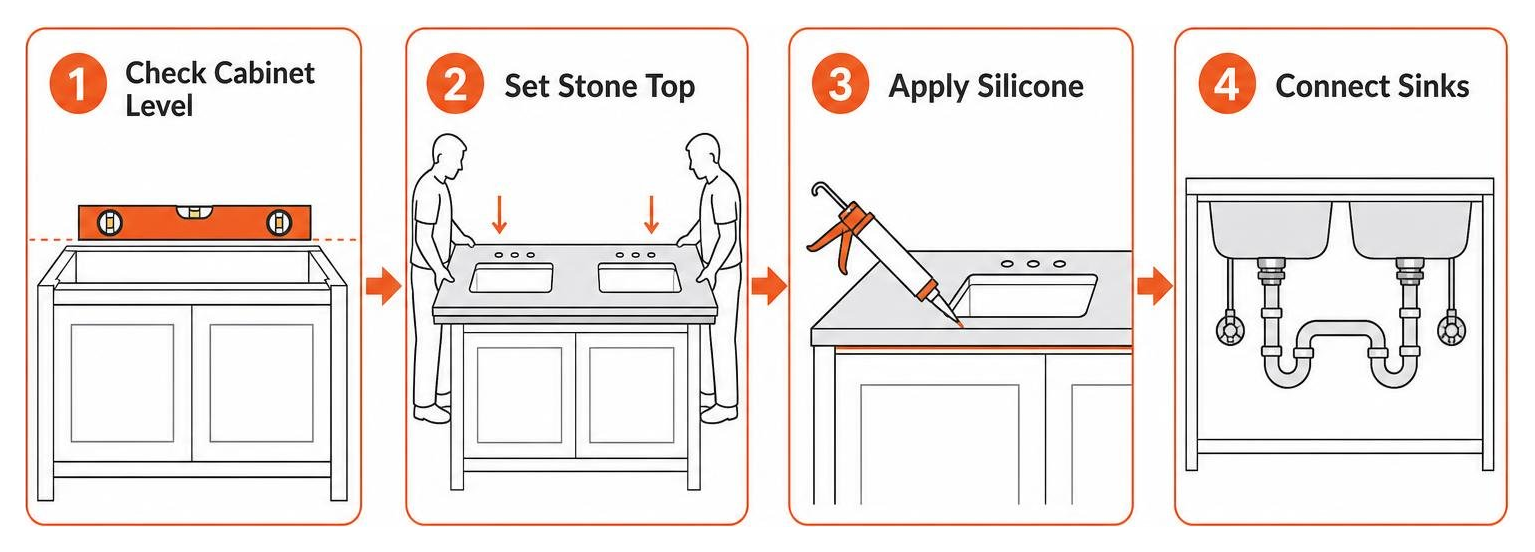 1 Check Cabinet Level

2 Set Stone Top

3 Apply Silicone

4 Connect Sinks