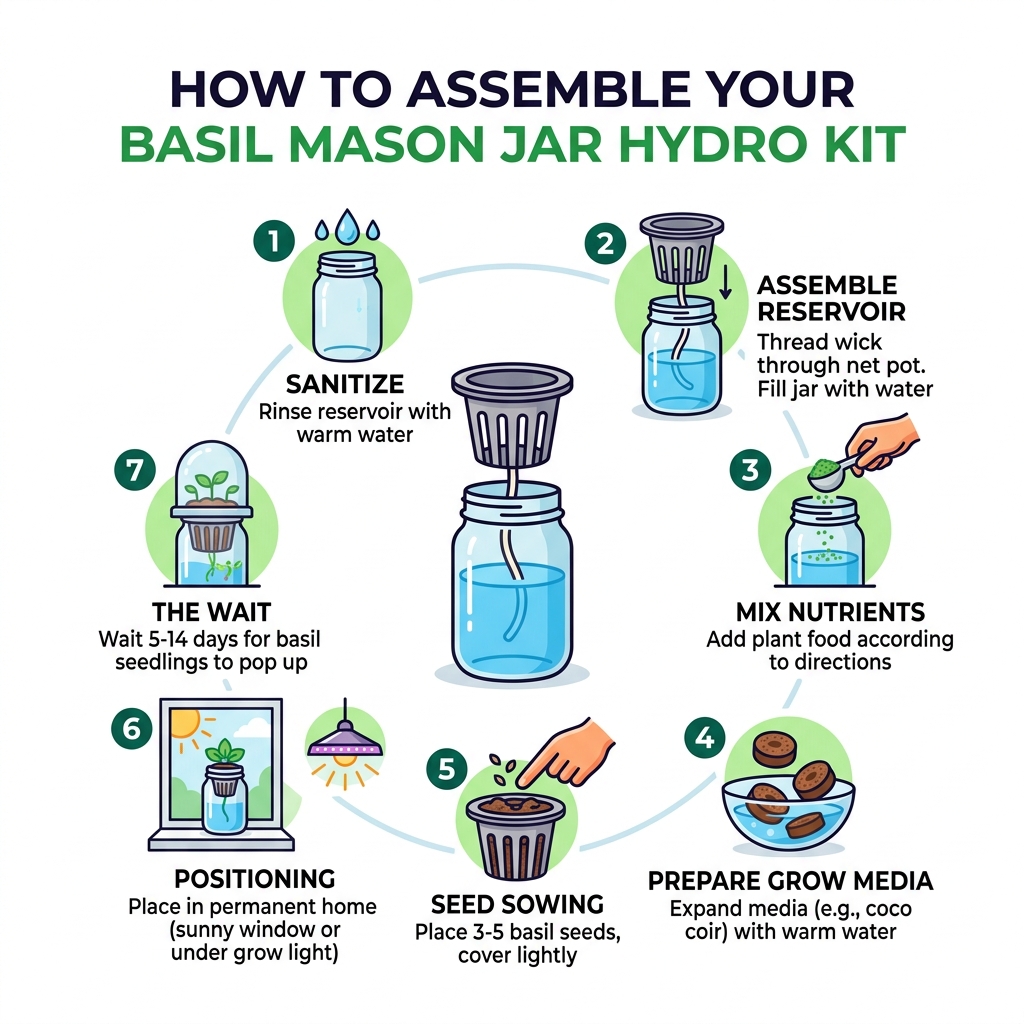 HOW TO ASSEMBLE YOUR
BASIL MASON JAR HYDRO KIT

1
SANITIZE
Rinse reservoir with warm water

2
ASSEMBLE RESERVOIR
Thread wick through net pot. Fill jar with water

3
MIX NUTRIENTS
Add plant food according to directions

4
PREPARE GROW MEDIA
Expand media (e.g., coco coir) with warm water

5
SEED SOWING
Place 3-5 basil seeds, cover lightly

6
POSITIONING
Place in permanent home (sunny window or under grow light)

7
THE WAIT
Wait 5-14 days for basil seedlings to pop up