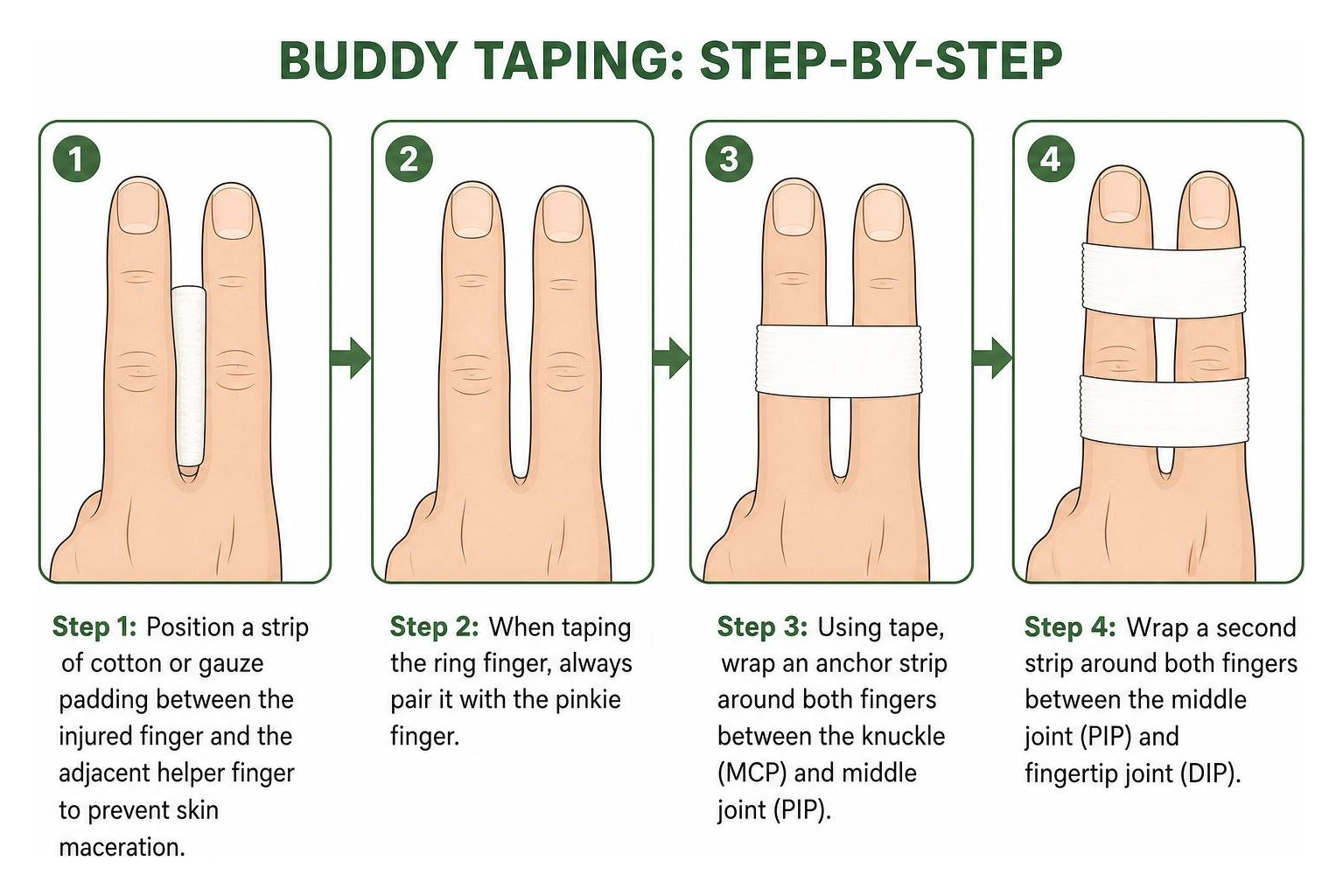 BUDDY TAPING: STEP-BY-STEP

1

2

3

4

Step 1: Position a strip of cotton or gauze padding between the injured finger and the adjacent helper finger to prevent skin maceration.

Step 2: When taping the ring finger, always pair it with the pinkie finger.

Step 3: Using tape, wrap an anchor strip around both fingers between the knuckle (MCP) and middle joint (PIP).

Step 4: Wrap a second strip around both fingers between the middle joint (PIP) and fingertip joint (DIP).