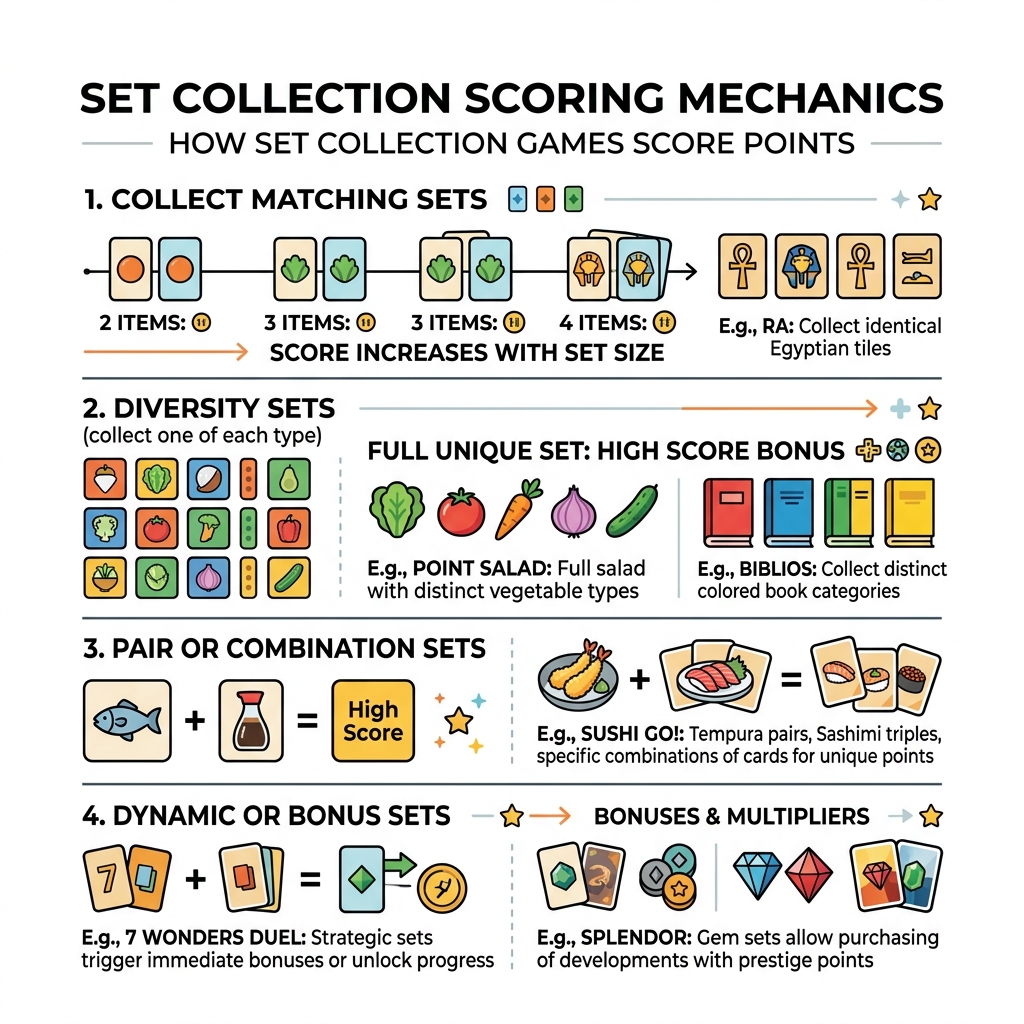 SET COLLECTION SCORING MECHANICS

HOW SET COLLECTION GAMES SCORE POINTS

1. COLLECT MATCHING SETS

2 ITEMS: 3 ITEMS: 3 ITEMS: 4 ITEMS:

SCORE INCREASES WITH SET SIZE

E.g., RA: Collect identical Egyptian tiles

2. DIVERSITY SETS

(collect one of each type)

FULL UNIQUE SET: HIGH SCORE BONUS

E.g., POINT SALAD: Full salad with distinct vegetable types

E.g., BIBLIOS: Collect distinct colored book categories

3. PAIR OR COMBINATION SETS

+ = High Score

+ =

E.g., SUSHI GO!: Tempura pairs, Sashimi triples, specific combinations of cards for unique points

4. DYNAMIC OR BONUS SETS

BONUSES & MULTIPLIERS

7 + =

E.g., 7 WONDERS DUEL: Strategic sets trigger immediate bonuses or unlock progress

E.g., SPLENDOR: Gem sets allow purchasing of developments with prestige points