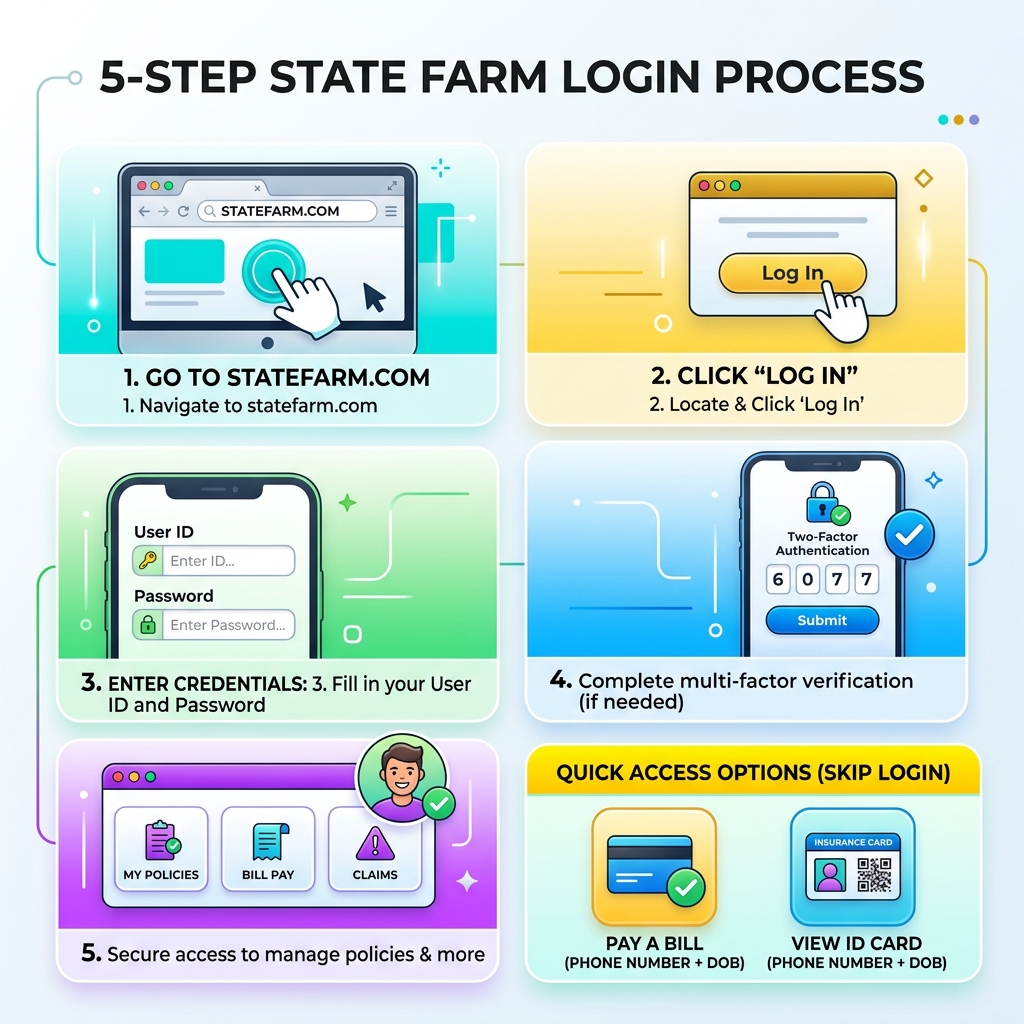 5-STEP STATE FARM LOGIN PROCESS

STATEFARM.COM

1. GO TO STATEFARM.COM
1. Navigate to statefarm.com

Log In

2. CLICK "LOG IN"
2. Locate & Click 'Log In'

User ID
Enter ID...
Password
Enter Password...

3. ENTER CREDENTIALS: 3. Fill in your User ID and Password

Two-Factor Authentication
6 0 7 7
Submit

4. Complete multi-factor verification (if needed)

MY POLICIES
BILL PAY
CLAIMS

5. Secure access to manage policies & more

QUICK ACCESS OPTIONS (SKIP LOGIN)

INSURANCE CARD

PAY A BILL
(PHONE NUMBER + DOB)

VIEW ID CARD
(PHONE NUMBER + DOB)