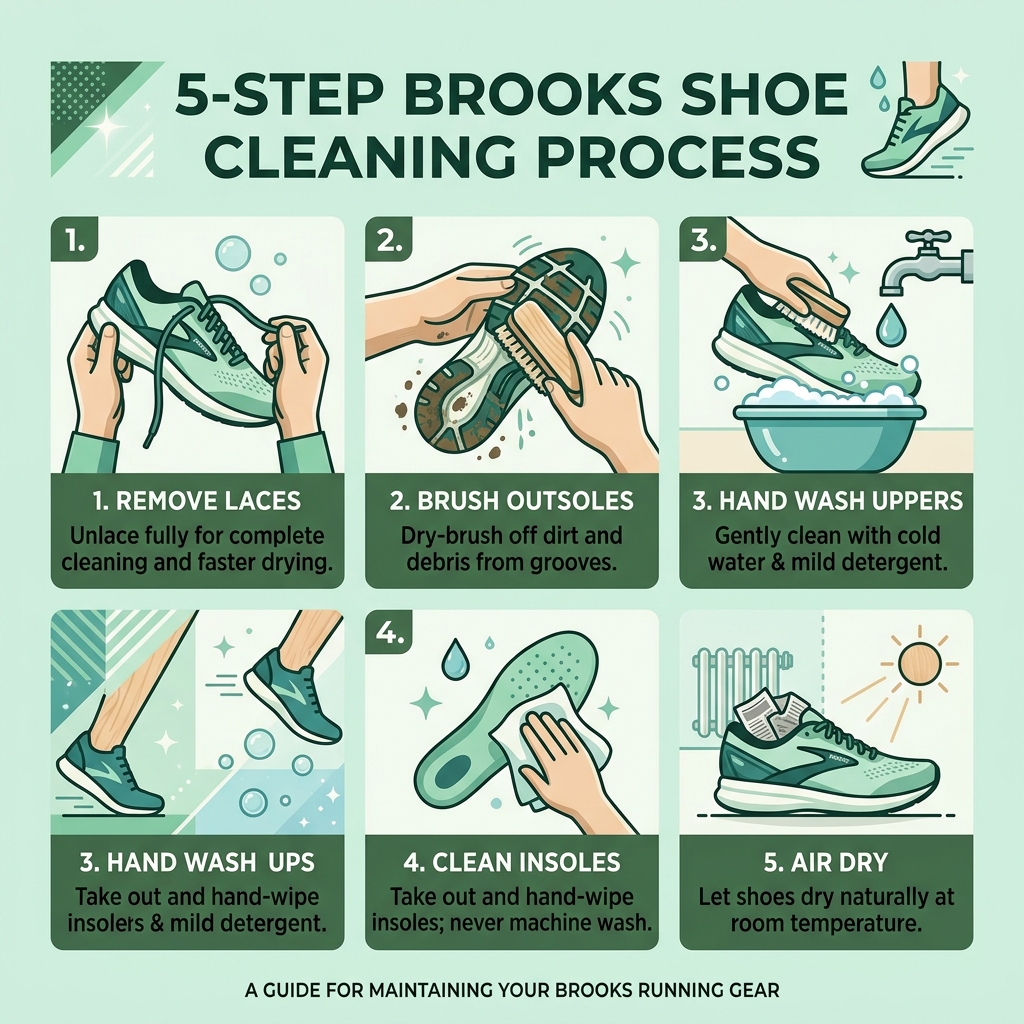 5-STEP BROOKS SHOE CLEANING PROCESS

1.

1. REMOVE LACES
Unlace fully for complete cleaning and faster drying.

2.

2. BRUSH OUTSOLES
Dry-brush off dirt and debris from grooves.

3.

3. HAND WASH UPPERS
Gently clean with cold water & mild detergent.

3. HAND WASH UPS
Take out and hand-wipe insolers & mild detergent.

4.

4. CLEAN INSOLES
Take out and hand-wipe insoles; never machine wash.

5. AIR DRY
Let shoes dry naturally at room temperature.

A GUIDE FOR MAINTAINING YOUR BROOKS RUNNING GEAR