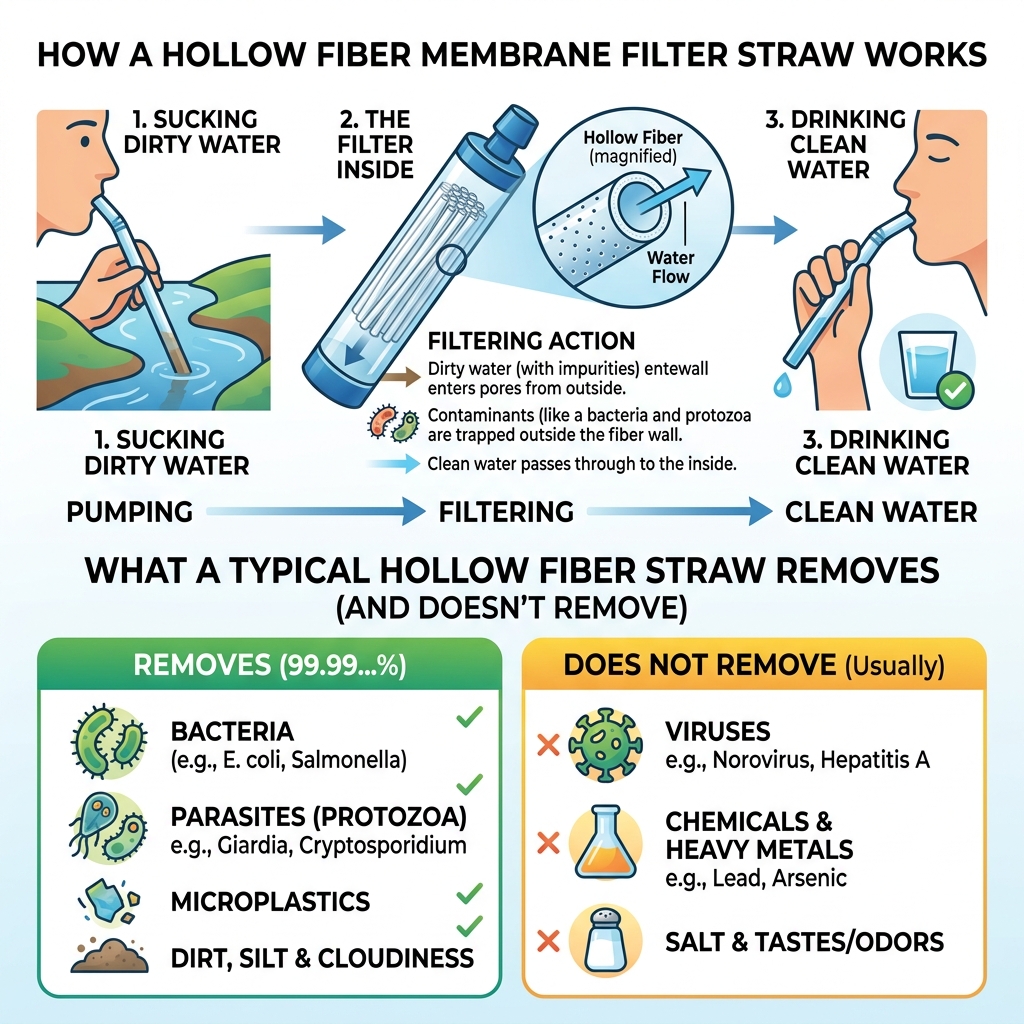 HOW A HOLLOW FIBER MEMBRANE FILTER STRAW WORKS

1. SUCKING DIRTY WATER

2. THE FILTER INSIDE

Hollow Fiber (magnified)

Water Flow

3. DRINKING CLEAN WATER

FILTERING ACTION

Dirty water (with impurities) entewall enters pores from outside.

Contaminants (like a bacteria and protozoa are trapped outside the fiber wall.

Clean water passes through to the inside.

1. SUCKING DIRTY WATER

3. DRINKING CLEAN WATER

PUMPING

FILTERING

CLEAN WATER

WHAT A TYPICAL HOLLOW FIBER STRAW REMOVES (AND DOESN'T REMOVE)

REMOVES (99.99...%)

BACTERIA (e.g., E. coli, Salmonella)

PARASITES (PROTOZOA) e.g., Giardia, Cryptosporidium

MICROPLASTICS

DIRT, SILT & CLOUDINESS

DOES NOT REMOVE (Usually)

VIRUSES e.g., Norovirus, Hepatitis A

CHEMICALS & HEAVY METALS e.g., Lead, Arsenic

SALT & TASTES/ODORS