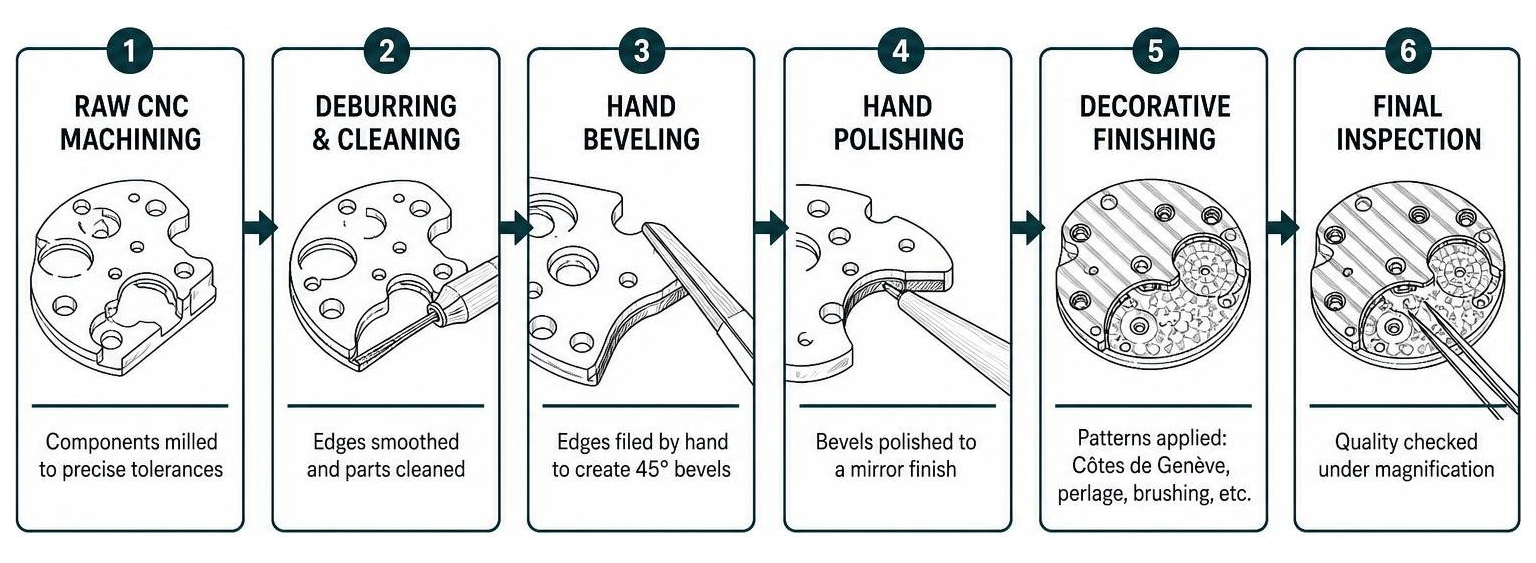 1
RAW CNC MACHINING
Components milled to precise tolerances

2
DEBURRING & CLEANING
Edges smoothed and parts cleaned

3
HAND BEVELING
Edges filed by hand to create 45° bevels

4
HAND POLISHING
Bevels polished to a mirror finish

5
DECORATIVE FINISHING
Patterns applied: Côtes de Genève, perlage, brushing, etc.

6
FINAL INSPECTION
Quality checked under magnification