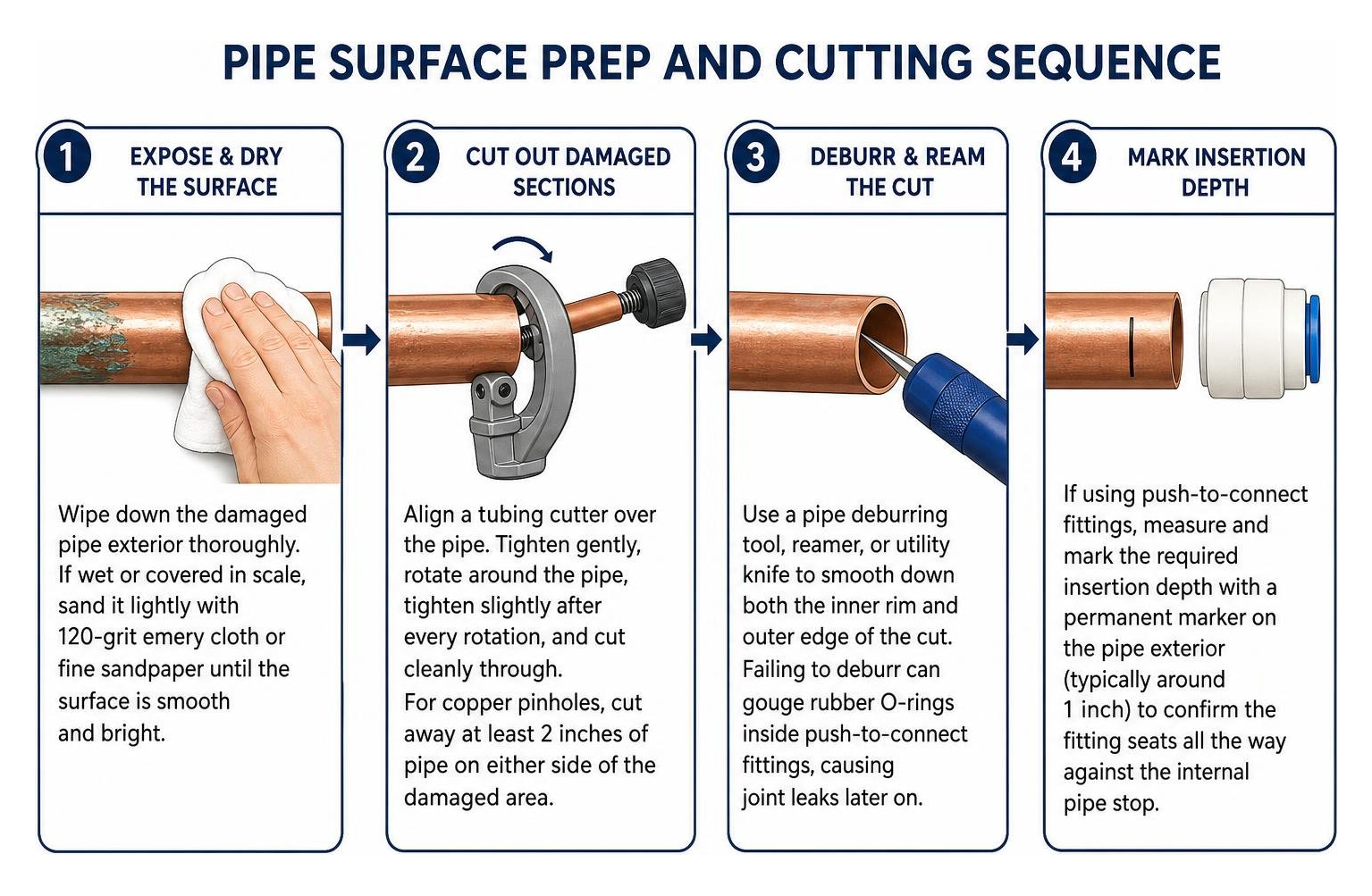 PIPE SURFACE PREP AND CUTTING SEQUENCE

1 EXPOSE & DRY THE SURFACE

Wipe down the damaged pipe exterior thoroughly. If wet or covered in scale, sand it lightly with 120-grit emery cloth or fine sandpaper until the surface is smooth and bright.

2 CUT OUT DAMAGED SECTIONS

Align a tubing cutter over the pipe. Tighten gently, rotate around the pipe, tighten slightly after every rotation, and cut cleanly through.

For copper pinholes, cut away at least 2 inches of pipe on either side of the damaged area.

3 DEBURR & REAM THE CUT

Use a pipe deburring tool, reamer, or utility knife to smooth down both the inner rim and outer edge of the cut. Failing to deburr can gouge rubber O-rings inside push-to-connect fittings, causing joint leaks later on.

4 MARK INSERTION DEPTH

If using push-to-connect fittings, measure and mark the required insertion depth with a permanent marker on the pipe exterior (typically around 1 inch) to confirm the fitting seats all the way against the internal pipe stop.