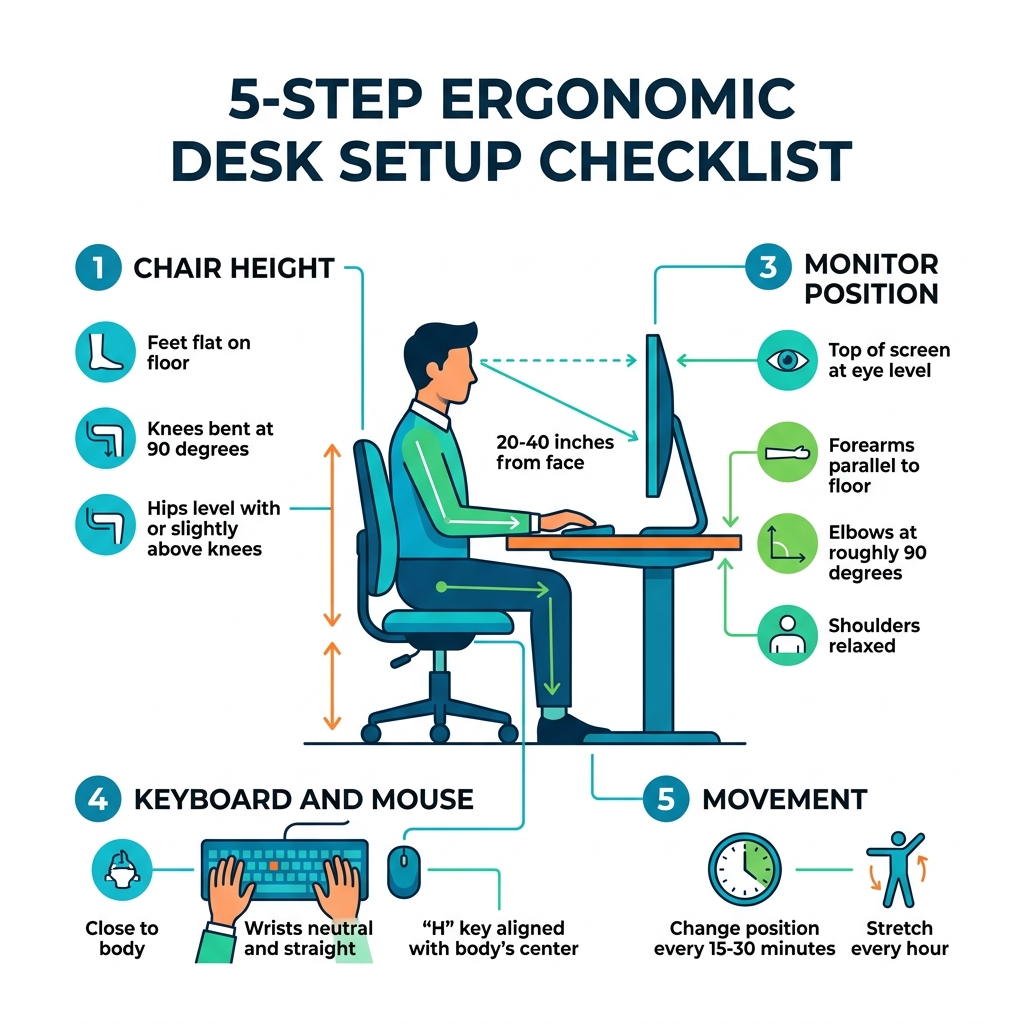 5-STEP ERGONOMIC DESK SETUP CHECKLIST

1 CHAIR HEIGHT

Feet flat on floor

Knees bent at 90 degrees

Hips level with or slightly above knees

20-40 inches from face

3 MONITOR POSITION

Top of screen at eye level

Forearms parallel to floor

Elbows at roughly 90 degrees

Shoulders relaxed

4 KEYBOARD AND MOUSE

Close to body

Wrists neutral and straight

"H" key aligned with body's center

5 MOVEMENT

Change position every 15-30 minutes

Stretch every hour