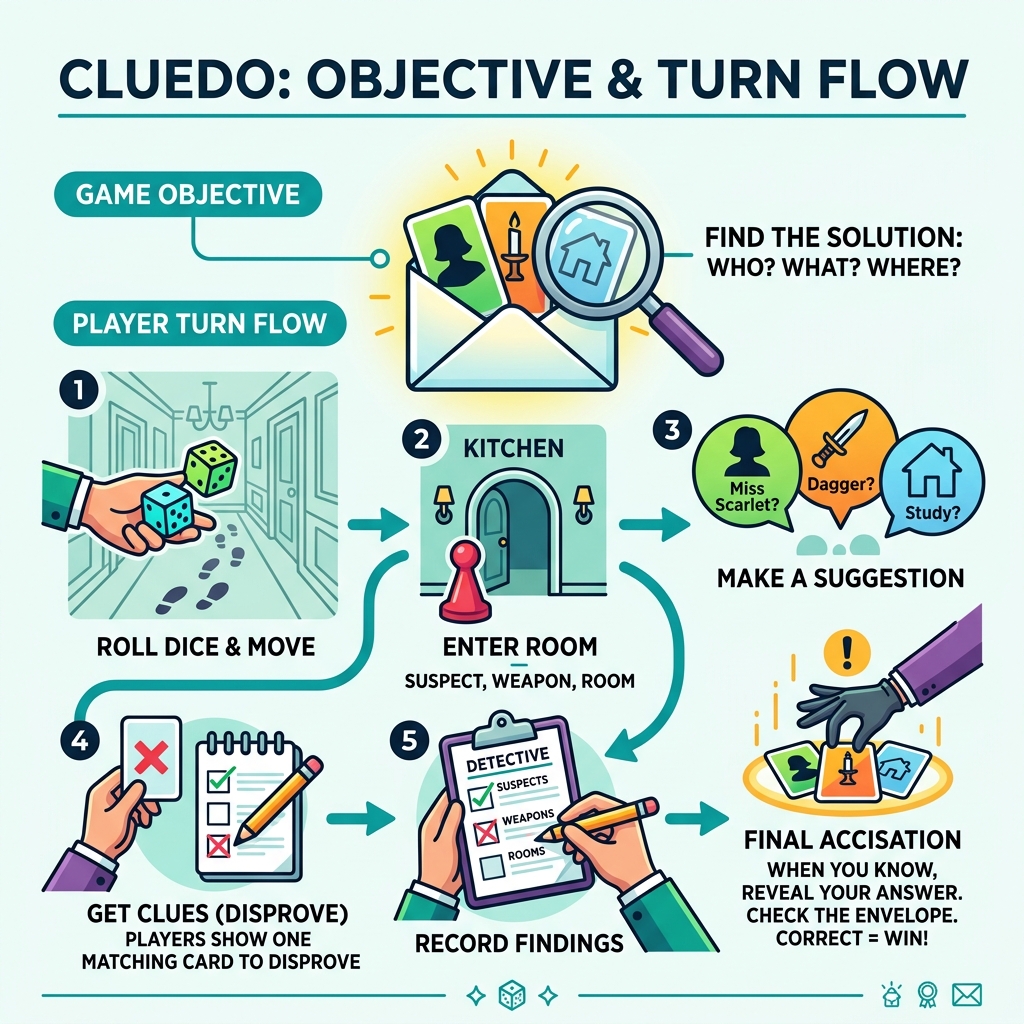 CLUEDO: OBJECTIVE & TURN FLOW

GAME OBJECTIVE

FIND THE SOLUTION: WHO? WHAT? WHERE?

PLAYER TURN FLOW

1

ROLL DICE & MOVE

2

KITCHEN

ENTER ROOM

SUSPECT, WEAPON, ROOM

3

Miss Scarlet?

Dagger?

Study?

MAKE A SUGGESTION

4

GET CLUES (DISPROVE)

PLAYERS SHOW ONE MATCHING CARD TO DISPROVE

5

DETECTIVE

SUSPECTS

WEAPONS

ROOMS

RECORD FINDINGS

!

FINAL ACCISATION

WHEN YOU KNOW, REVEAL YOUR ANSWER. CHECK THE ENVELOPE. CORRECT = WIN!