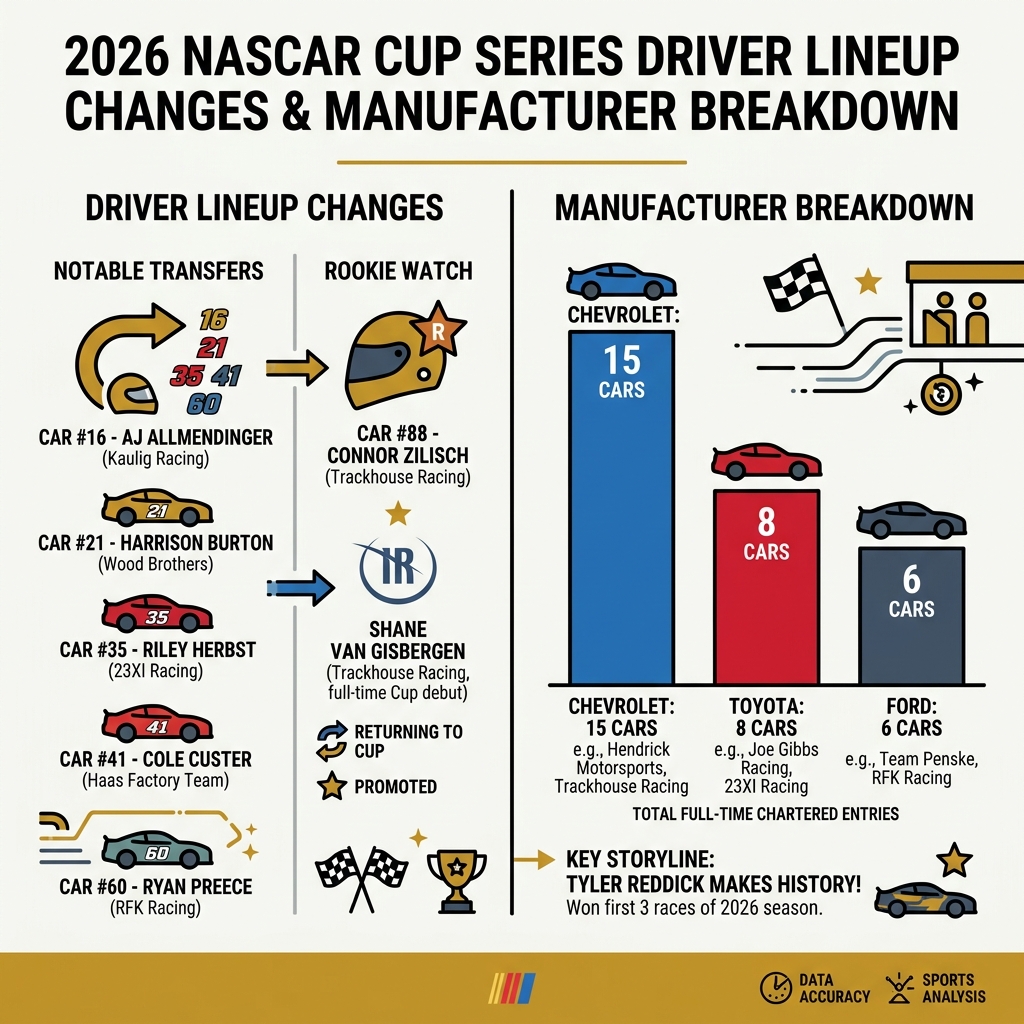 2026 NASCAR CUP SERIES DRIVER LINEUP CHANGES & MANUFACTURER BREAKDOWN

DRIVER LINEUP CHANGES

NOTABLE TRANSFERS

16
21
35
41
60

CAR #16 - AJ ALLMENDINGER
(Kaulig Racing)

21

CAR #21 - HARRISON BURTON
(Wood Brothers)

35

CAR #35 - RILEY HERBST
(23XI Racing)

41

CAR #41 - COLE CUSTER
(Haas Factory Team)

60

CAR #60 - RYAN PREECE
(RFK Racing)

ROOKIE WATCH

R

CAR #88 - CONNOR ZILISCH
(Trackhouse Racing)

SHANE VAN GISBERGEN
(Trackhouse Racing, full-time Cup debut)

RETURNING TO CUP

PROMOTED

MANUFACTURER BREAKDOWN

CHEVROLET:

15 CARS

8 CARS

6 CARS

CHEVROLET: 15 CARS
e.g., Hendrick Motorsports, Trackhouse Racing

TOYOTA: 8 CARS
e.g., Joe Gibbs Racing, 23XI Racing

FORD: 6 CARS
e.g., Team Penske, RFK Racing

TOTAL FULL-TIME CHARTERED ENTRIES

KEY STORYLINE:
TYLER REDDICK MAKES HISTORY!
Won first 3 races of 2026 season.

DATA ACCURACY
SPORTS ANALYSIS