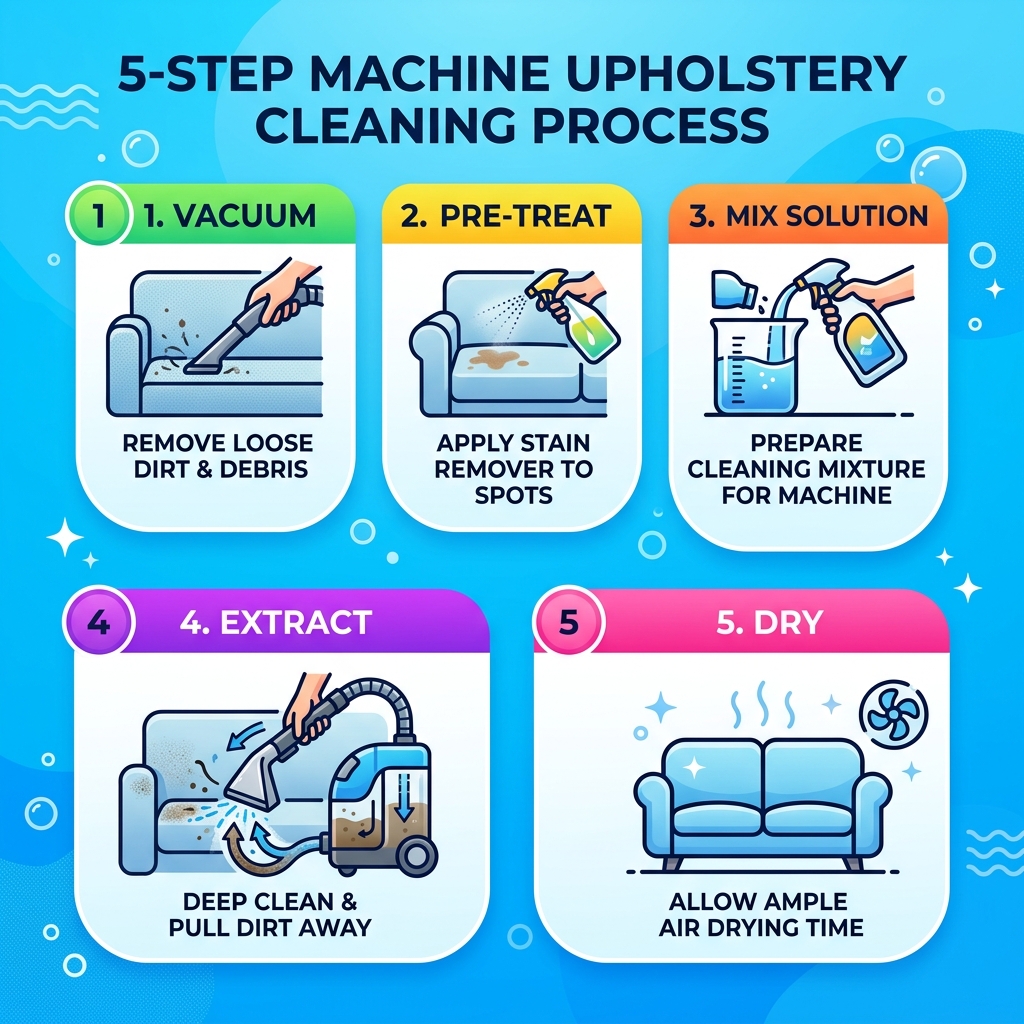 5-STEP MACHINE UPHOLSTERY CLEANING PROCESS

1 1. VACUUM

REMOVE LOOSE DIRT & DEBRIS

2. PRE-TREAT

APPLY STAIN REMOVER TO SPOTS

3. MIX SOLUTION

PREPARE CLEANING MIXTURE FOR MACHINE

4 4. EXTRACT

DEEP CLEAN & PULL DIRT AWAY

5 5. DRY

ALLOW AMPLE AIR DRYING TIME