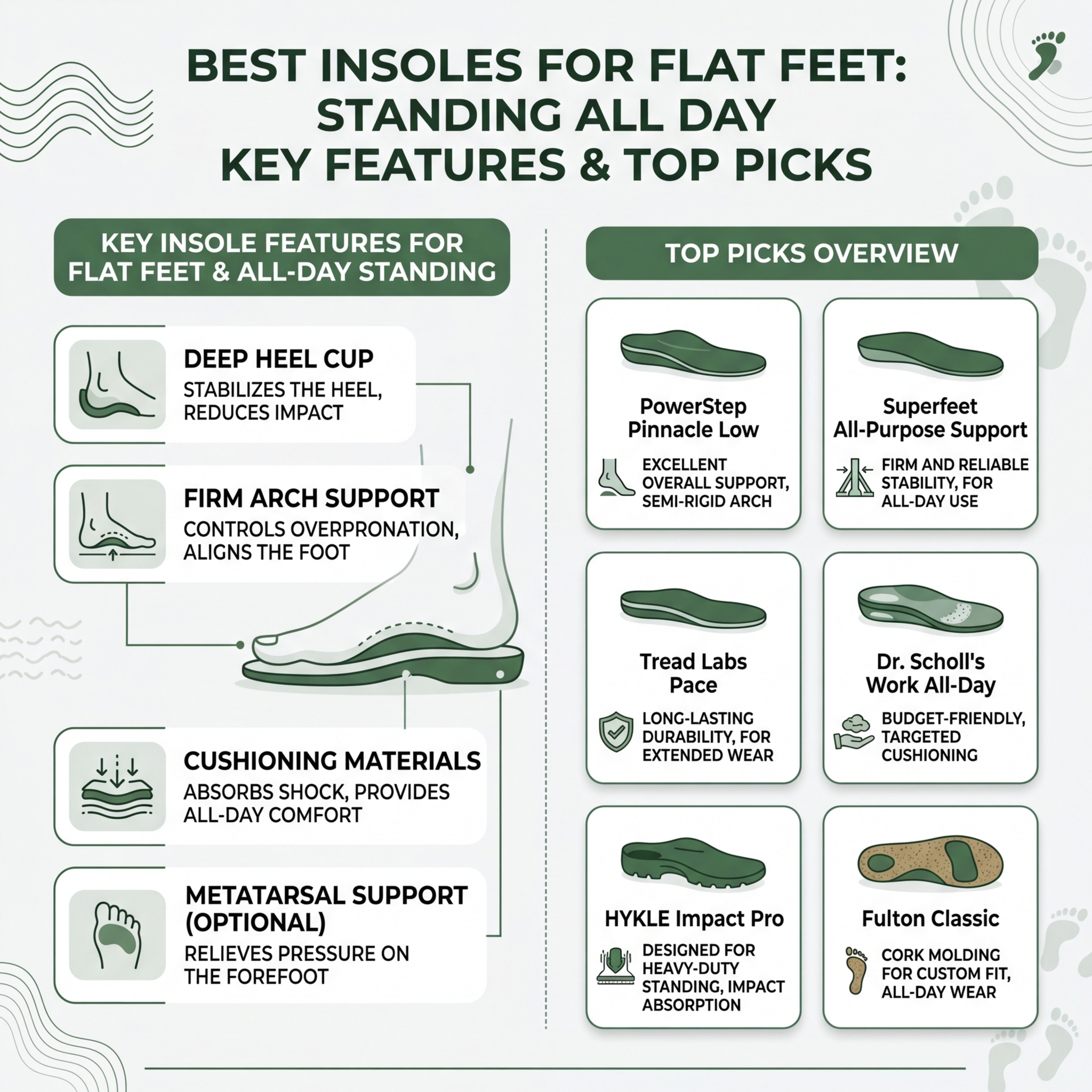 BEST INSOLES FOR FLAT FEET: STANDING ALL DAY KEY FEATURES & TOP PICKS

KEY INSOLE FEATURES FOR FLAT FEET & ALL-DAY STANDING

DEEP HEEL CUP
STABILIZES THE HEEL, REDUCES IMPACT

FIRM ARCH SUPPORT
CONTROLS OVERPRONATION, ALIGNS THE FOOT

CUSHIONING MATERIALS
ABSORBS SHOCK, PROVIDES ALL-DAY COMFORT

METATARSAL SUPPORT (OPTIONAL)
RELIEVES PRESSURE ON THE FOREFOOT

TOP PICKS OVERVIEW

PowerStep Pinnacle Low
EXCELLENT OVERALL SUPPORT, SEMI-RIGID ARCH

Superfeet All-Purpose Support
FIRM AND RELIABLE STABILITY, FOR ALL-DAY USE

Tread Labs Pace
LONG-LASTING DURABILITY, FOR EXTENDED WEAR

Dr. Scholl's Work All-Day
BUDGET-FRIENDLY, TARGETED CUSHIONING

HYKLE Impact Pro
DESIGNED FOR HEAVY-DUTY STANDING, IMPACT ABSORPTION

Fulton Classic
CORK MOLDING FOR CUSTOM FIT, ALL-DAY WEAR