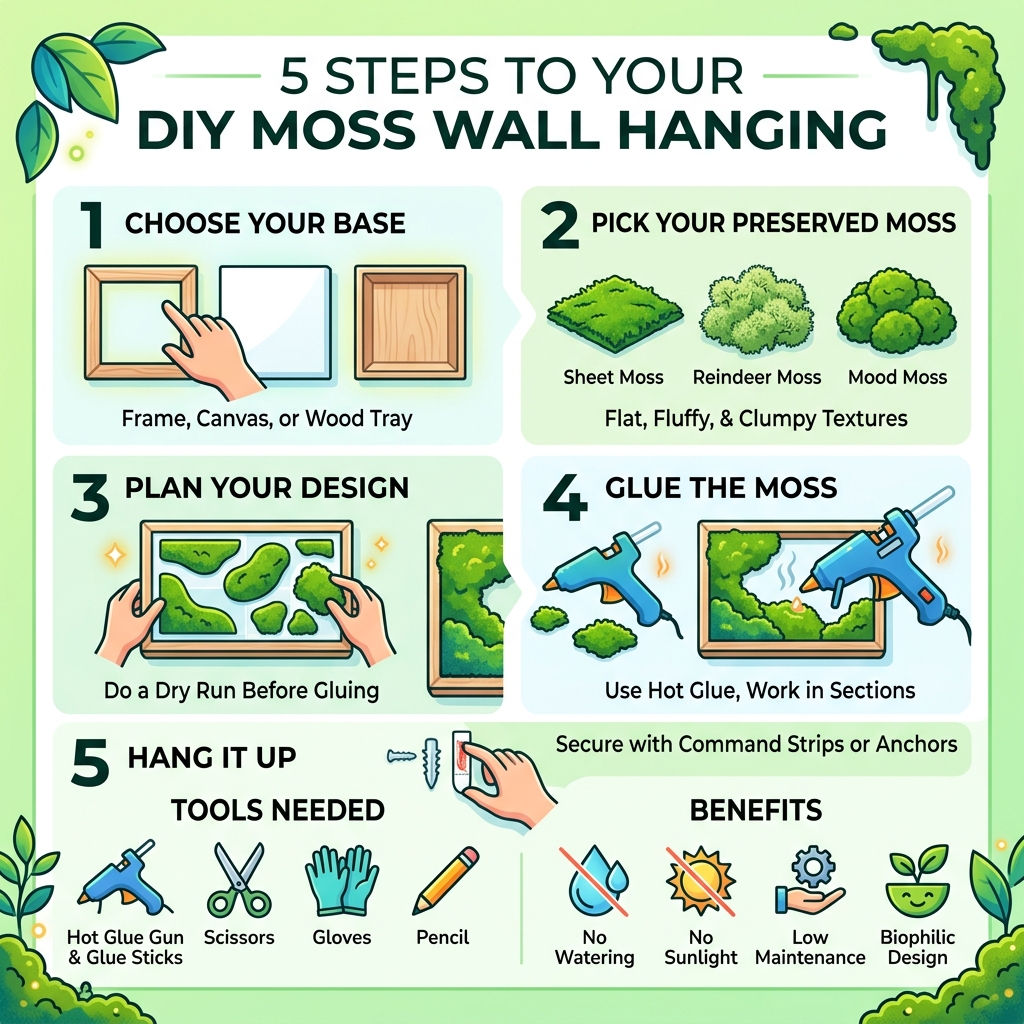 5 STEPS TO YOUR
DIY MOSS WALL HANGING

1 CHOOSE YOUR BASE

Frame, Canvas, or Wood Tray

2 PICK YOUR PRESERVED MOSS

Sheet Moss Reindeer Moss Mood Moss

Flat, Fluffy, & Clumpy Textures

3 PLAN YOUR DESIGN

Do a Dry Run Before Gluing

4 GLUE THE MOSS

Use Hot Glue, Work in Sections

5 HANG IT UP

Secure with Command Strips or Anchors

TOOLS NEEDED

Hot Glue Gun & Glue Sticks Scissors Gloves Pencil

BENEFITS

No Watering No Sunlight Low Maintenance Biophilic Design