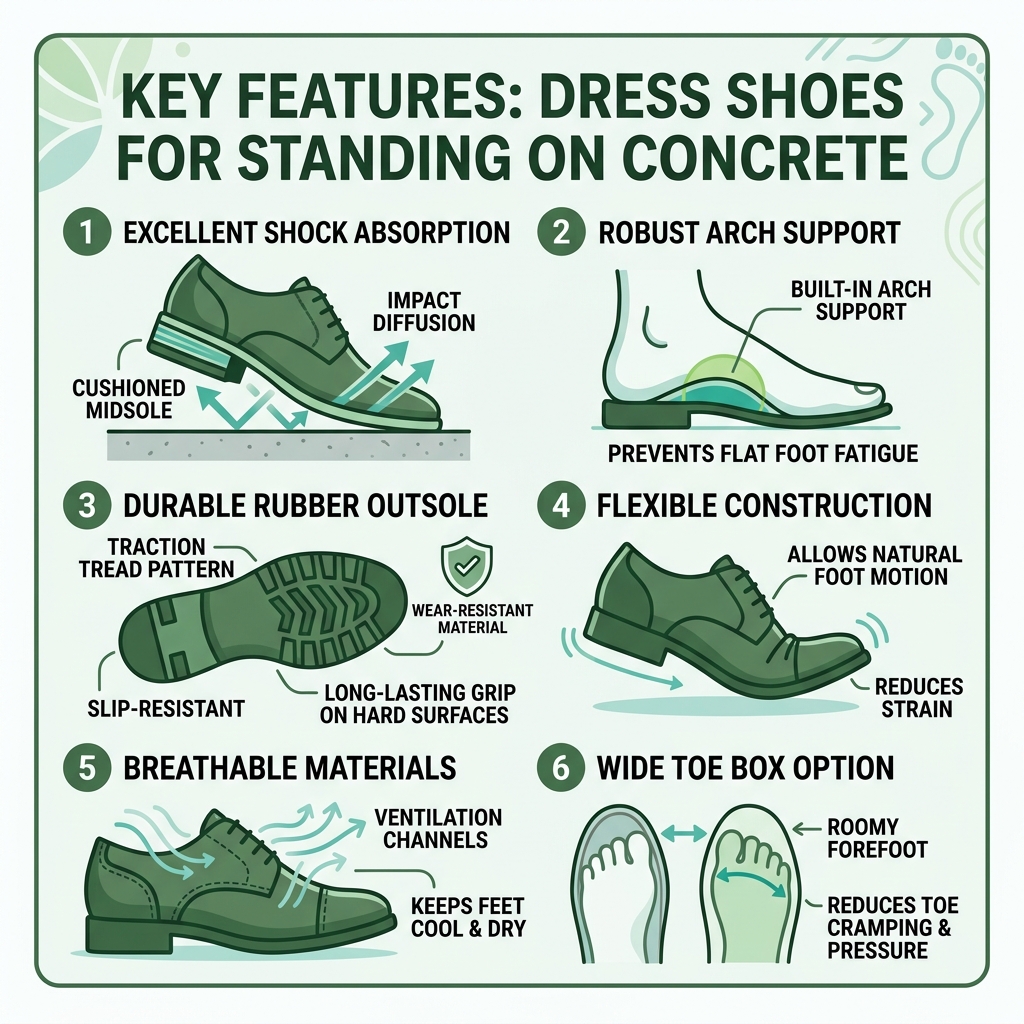 KEY FEATURES: DRESS SHOES FOR STANDING ON CONCRETE

1 EXCELLENT SHOCK ABSORPTION

IMPACT DIFFUSION

CUSHIONED MIDSOLE

2 ROBUST ARCH SUPPORT

BUILT-IN ARCH SUPPORT

PREVENTS FLAT FOOT FATIGUE

3 DURABLE RUBBER OUTSOLE

TRACTION TREAD PATTERN

WEAR-RESISTANT MATERIAL

SLIP-RESISTANT

LONG-LASTING GRIP ON HARD SURFACES

4 FLEXIBLE CONSTRUCTION

ALLOWS NATURAL FOOT MOTION

REDUCES STRAIN

5 BREATHABLE MATERIALS

VENTILATION CHANNELS

KEEPS FEET COOL & DRY

6 WIDE TOE BOX OPTION

ROOMY FOREFOOT

REDUCES TOE CRAMPING & PRESSURE