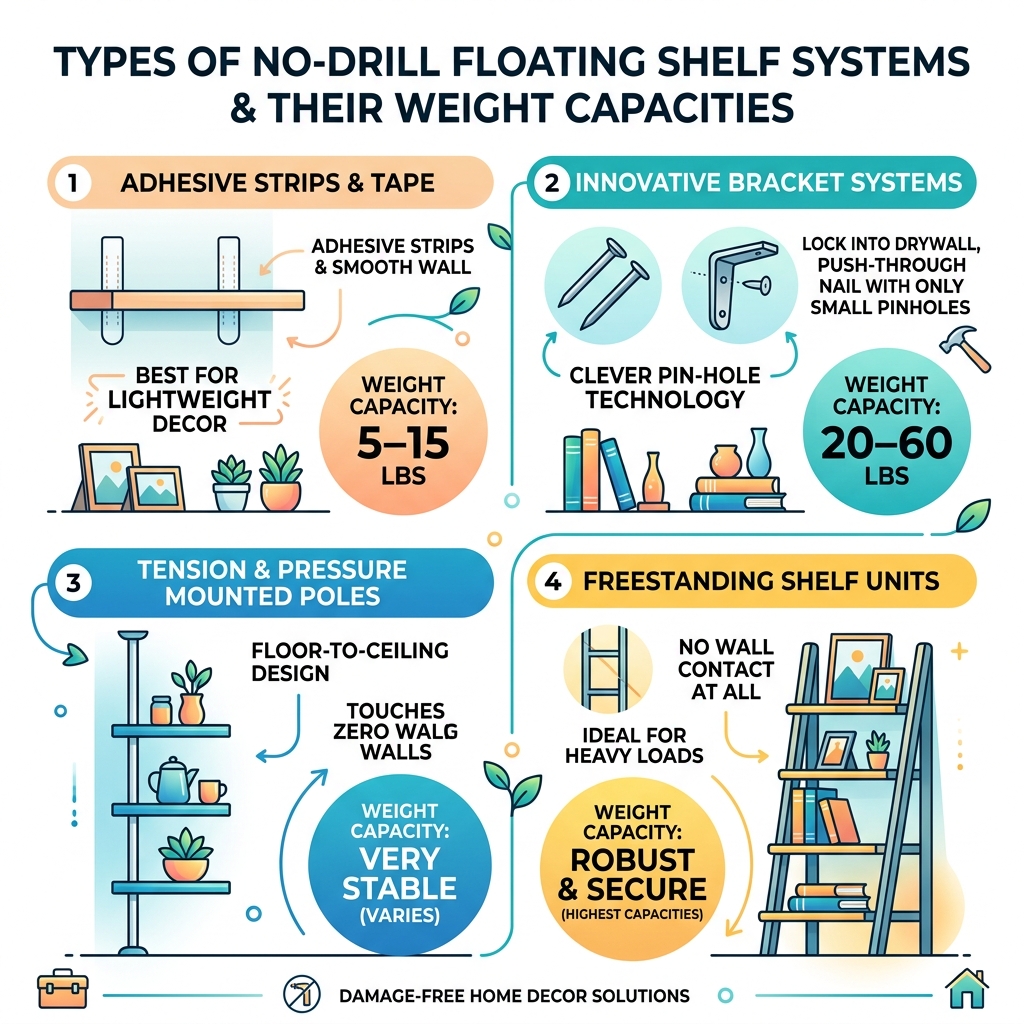 TYPES OF NO-DRILL FLOATING SHELF SYSTEMS & THEIR WEIGHT CAPACITIES

1 ADHESIVE STRIPS & TAPE

ADHESIVE STRIPS & SMOOTH WALL

BEST FOR LIGHTWEIGHT DECOR

WEIGHT CAPACITY: 5–15 LBS

2 INNOVATIVE BRACKET SYSTEMS

LOCK INTO DRYWALL, PUSH-THROUGH NAIL WITH ONLY SMALL PINHOLES

CLEVER PIN-HOLE TECHNOLOGY

WEIGHT CAPACITY: 20–60 LBS

3 TENSION & PRESSURE MOUNTED POLES

FLOOR-TO-CEILING DESIGN

TOUCHES ZERO WALG WALLS

WEIGHT CAPACITY: VERY STABLE (VARIES)

4 FREESTANDING SHELF UNITS

NO WALL CONTACT AT ALL

IDEAL FOR HEAVY LOADS

WEIGHT CAPACITY: ROBUST & SECURE (HIGHEST CAPACITIES)

DAMAGE-FREE HOME DECOR SOLUTIONS