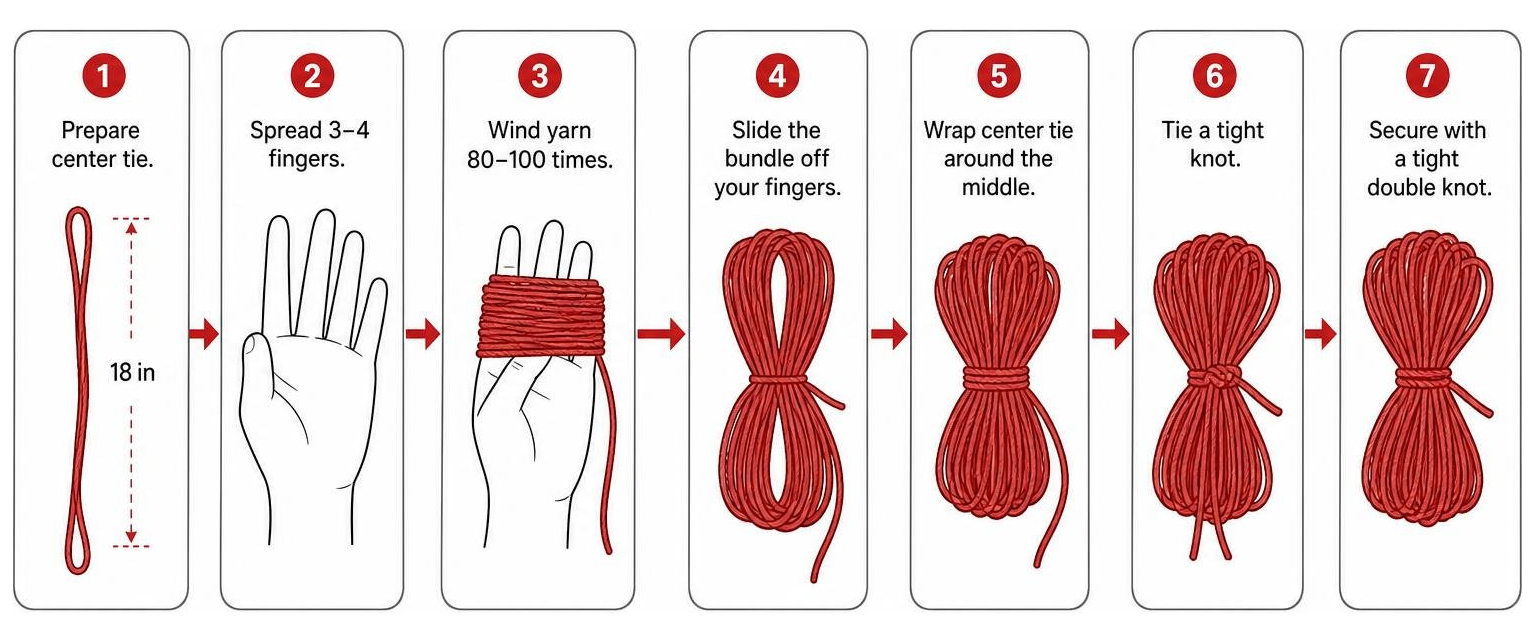 1
Prepare center tie.
18 in

2
Spread 3–4 fingers.

3
Wind yarn 80–100 times.

4
Slide the bundle off your fingers.

5
Wrap center tie around the middle.

6
Tie a tight knot.

7
Secure with a tight double knot.