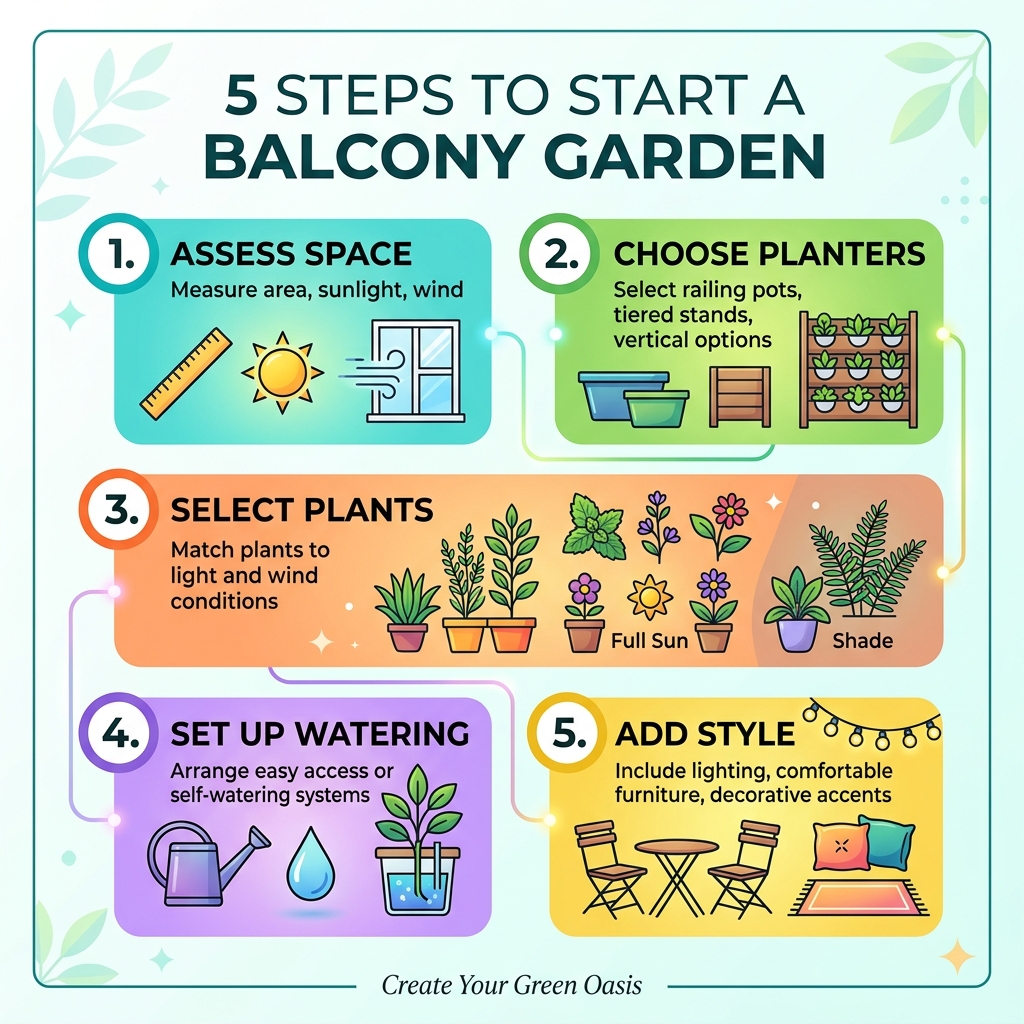 5 STEPS TO START A BALCONY GARDEN

1. ASSESS SPACE
Measure area, sunlight, wind

2. CHOOSE PLANTERS
Select railing pots, tiered stands, vertical options

3. SELECT PLANTS
Match plants to light and wind conditions
Full Sun
Shade

4. SET UP WATERING
Arrange easy access or self-watering systems

5. ADD STYLE
Include lighting, comfortable furniture, decorative accents

Create Your Green Oasis