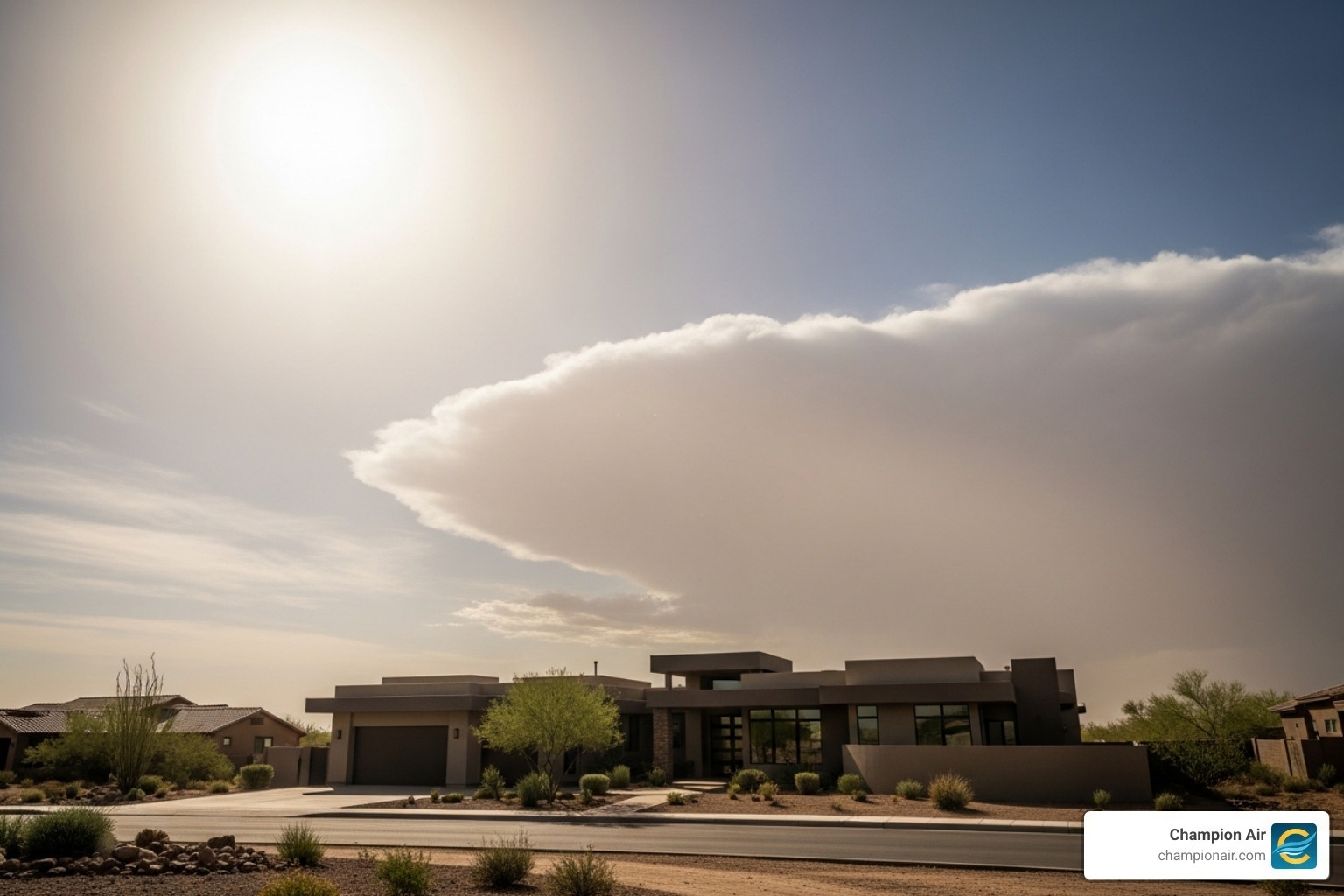 Champion Air
championair.com