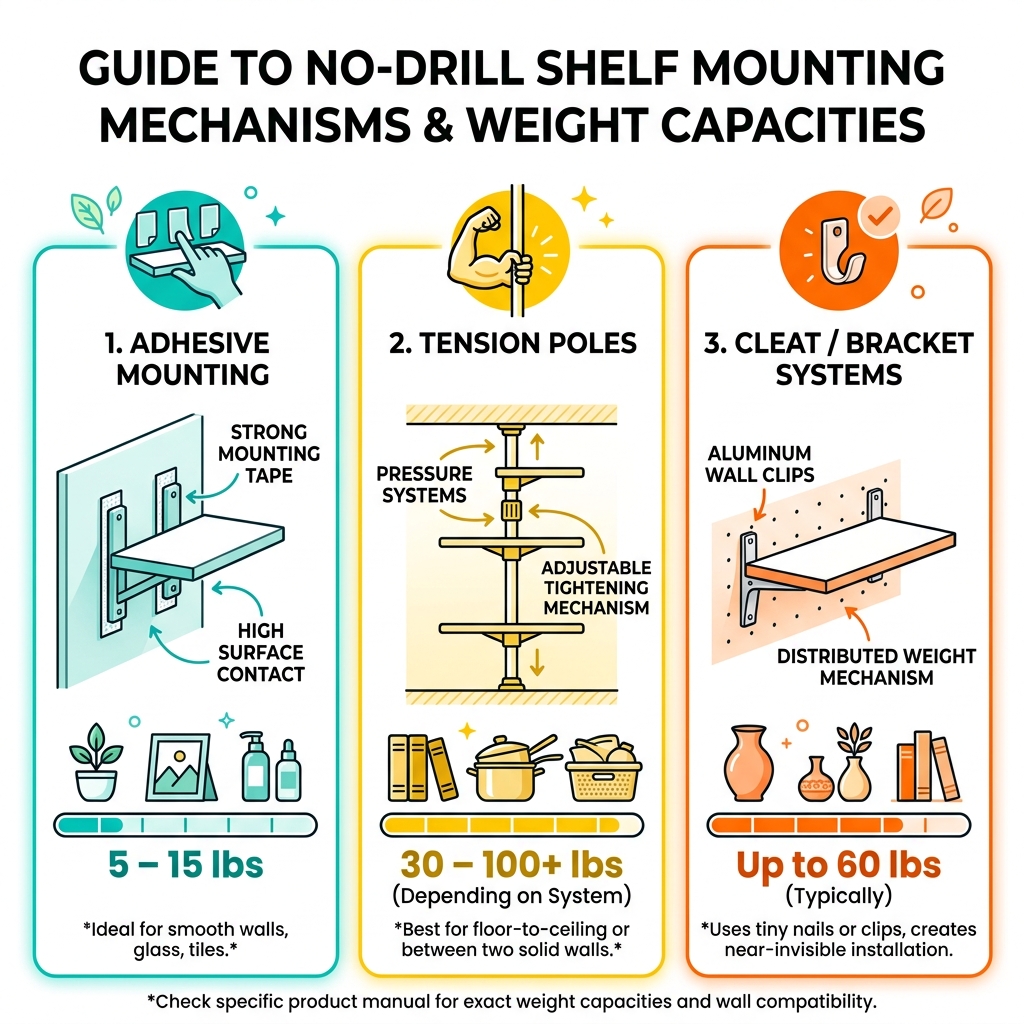 GUIDE TO NO-DRILL SHELF MOUNTING MECHANISMS & WEIGHT CAPACITIES

1. ADHESIVE MOUNTING

STRONG MOUNTING TAPE

HIGH SURFACE CONTACT

5 – 15 lbs

*Ideal for smooth walls, glass, tiles.*

2. TENSION POLES

PRESSURE SYSTEMS

ADJUSTABLE TIGHTENING MECHANISM

30 – 100+ lbs
(Depending on System)

*Best for floor-to-ceiling or between two solid walls.*

3. CLEAT / BRACKET SYSTEMS

ALUMINUM WALL CLIPS

DISTRIBUTED WEIGHT MECHANISM

Up to 60 lbs
(Typically)

*Uses tiny nails or clips, creates near-invisible installation.

*Check specific product manual for exact weight capacities and wall compatibility.