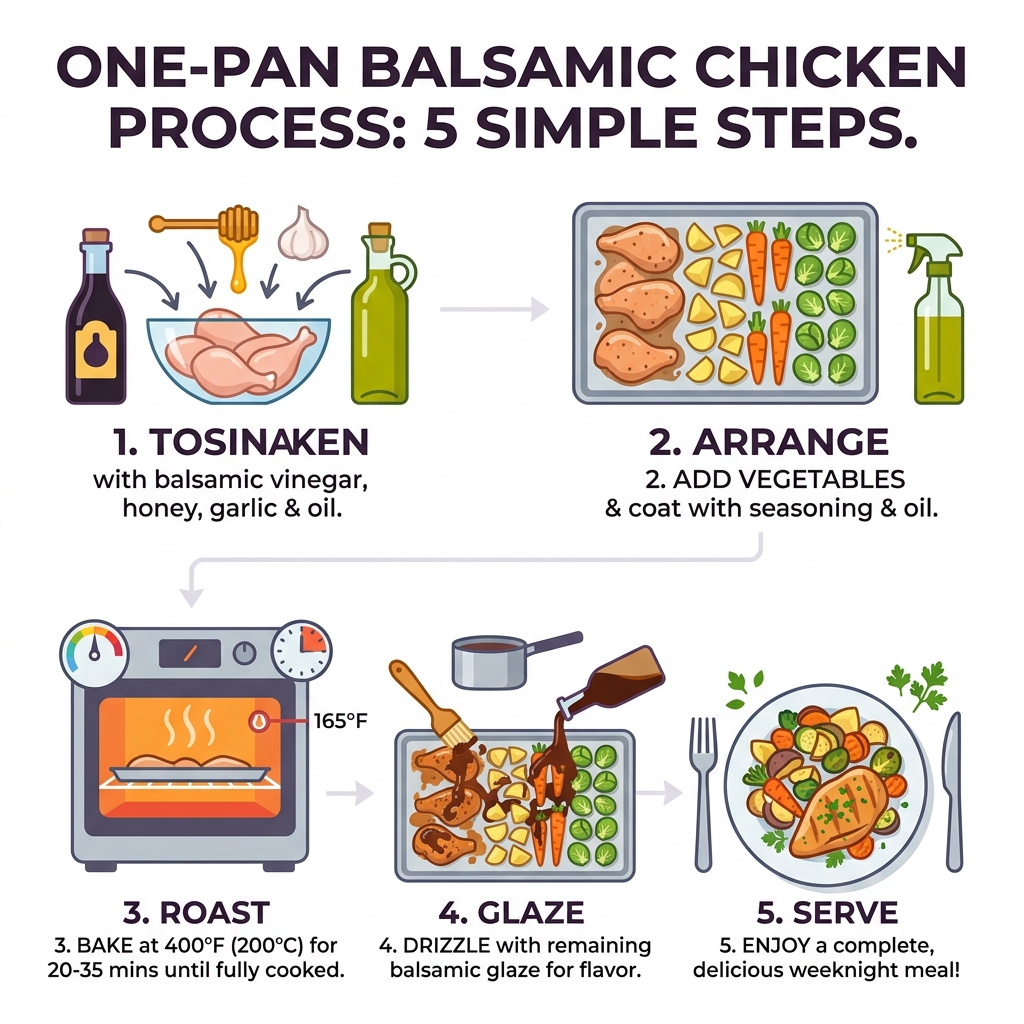 ONE-PAN BALSAMIC CHICKEN PROCESS: 5 SIMPLE STEPS.

1. TOSINAKEN
with balsamic vinegar, honey, garlic & oil.

2. ARRANGE
2. ADD VEGETABLES & coat with seasoning & oil.

165°F

3. ROAST
3. BAKE at 400°F (200°C) for 20-35 mins until fully cooked.

4. GLAZE
4. DRIZZLE with remaining balsamic glaze for flavor.

5. SERVE
5. ENJOY a complete, delicious weeknight meal!