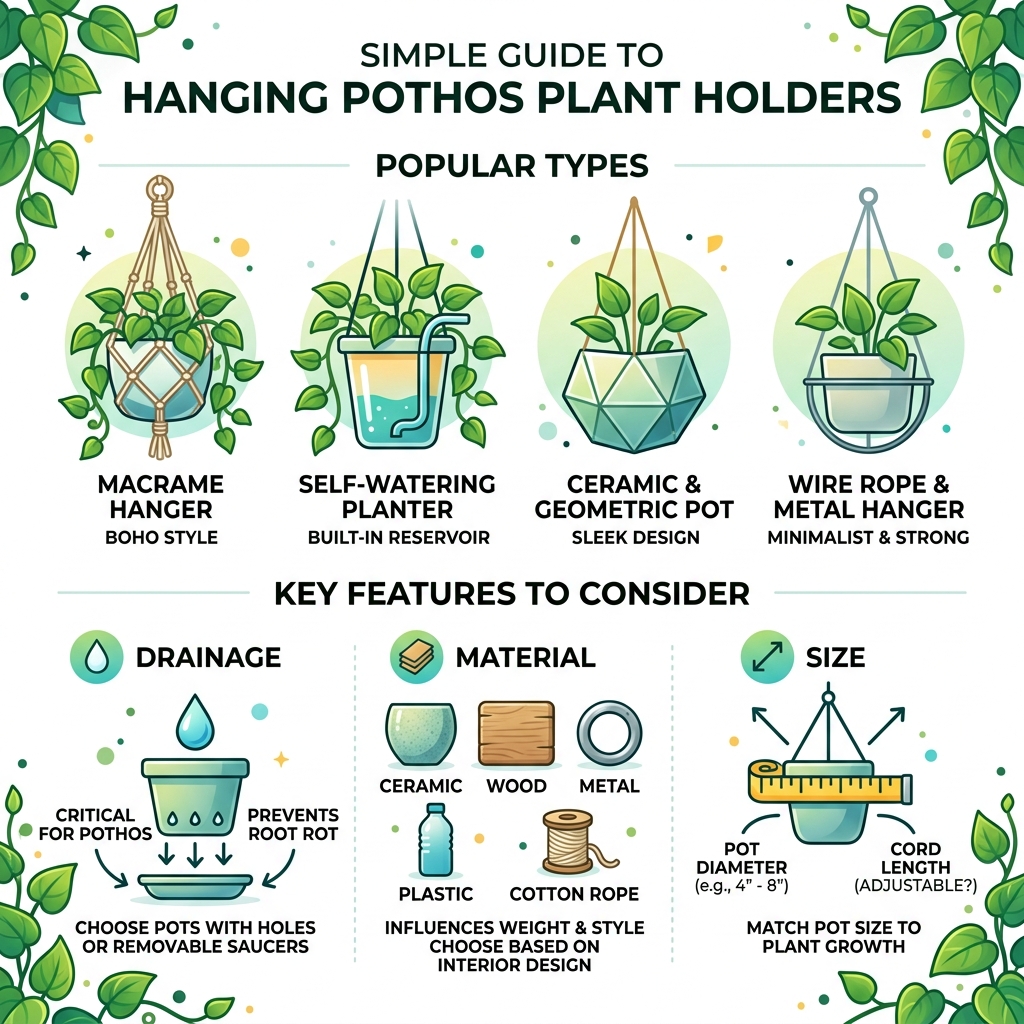 SIMPLE GUIDE TO
HANGING POTHOS PLANT HOLDERS

POPULAR TYPES

MACRAME HANGER
BOHO STYLE

SELF-WATERING PLANTER
BUILT-IN RESERVOIR

CERAMIC & GEOMETRIC POT
SLEEK DESIGN

WIRE ROPE & METAL HANGER
MINIMALIST & STRONG

KEY FEATURES TO CONSIDER

DRAINAGE

CRITICAL FOR POTHOS

PREVENTS ROOT ROT

CHOOSE POTS WITH HOLES OR REMOVABLE SAUCERS

MATERIAL

CERAMIC

WOOD

METAL

PLASTIC

COTTON ROPE

INFLUENCES WEIGHT & STYLE CHOOSE BASED ON INTERIOR DESIGN

SIZE

POT DIAMETER (e.g., 4" - 8")

CORD LENGTH (ADJUSTABLE?)

MATCH POT SIZE TO PLANT GROWTH