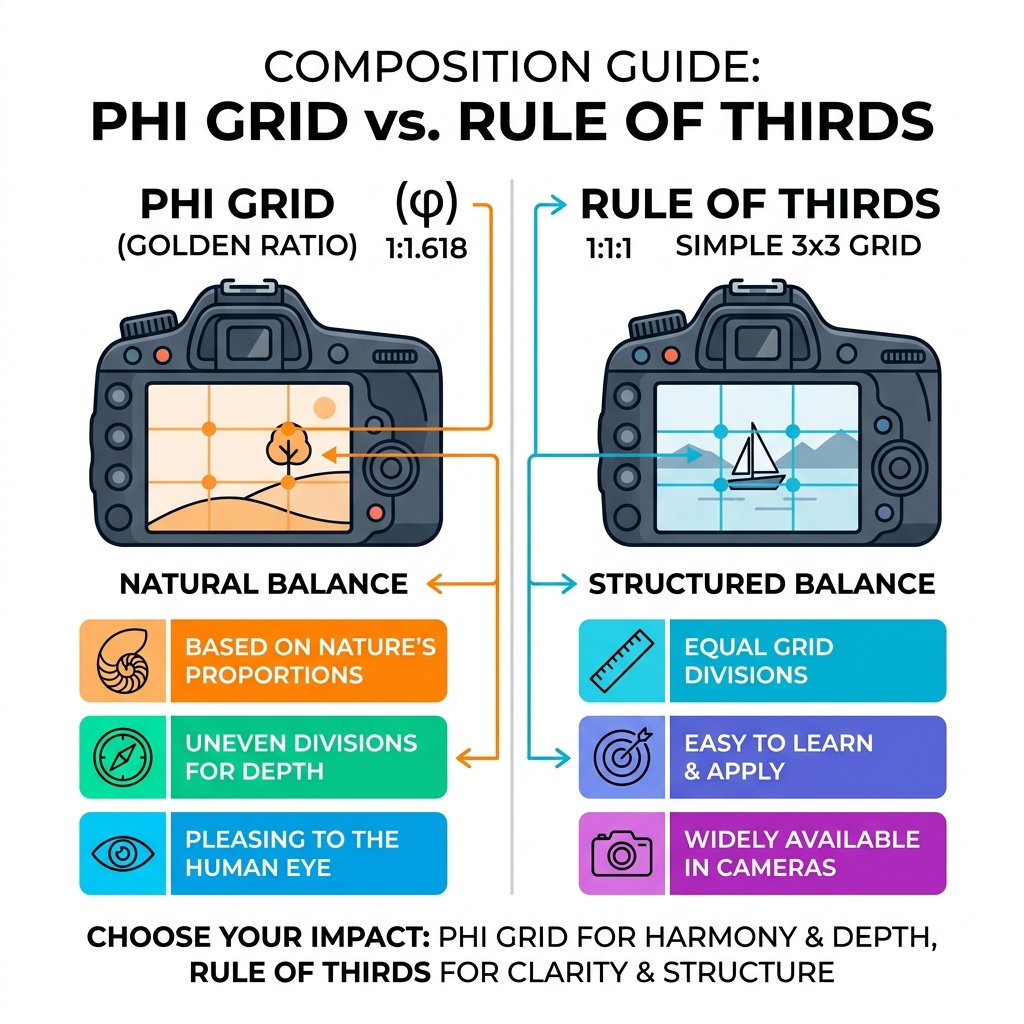 COMPOSITION GUIDE:
PHI GRID vs. RULE OF THIRDS

PHI GRID
(GOLDEN RATIO)
(φ)
1:1.618

NATURAL BALANCE

BASED ON NATURE'S PROPORTIONS

UNEVEN DIVISIONS FOR DEPTH

PLEASING TO THE HUMAN EYE

RULE OF THIRDS
1:1:1
SIMPLE 3x3 GRID

STRUCTURED BALANCE

EQUAL GRID DIVISIONS

EASY TO LEARN & APPLY

WIDELY AVAILABLE IN CAMERAS

CHOOSE YOUR IMPACT: PHI GRID FOR HARMONY & DEPTH, RULE OF THIRDS FOR CLARITY & STRUCTURE