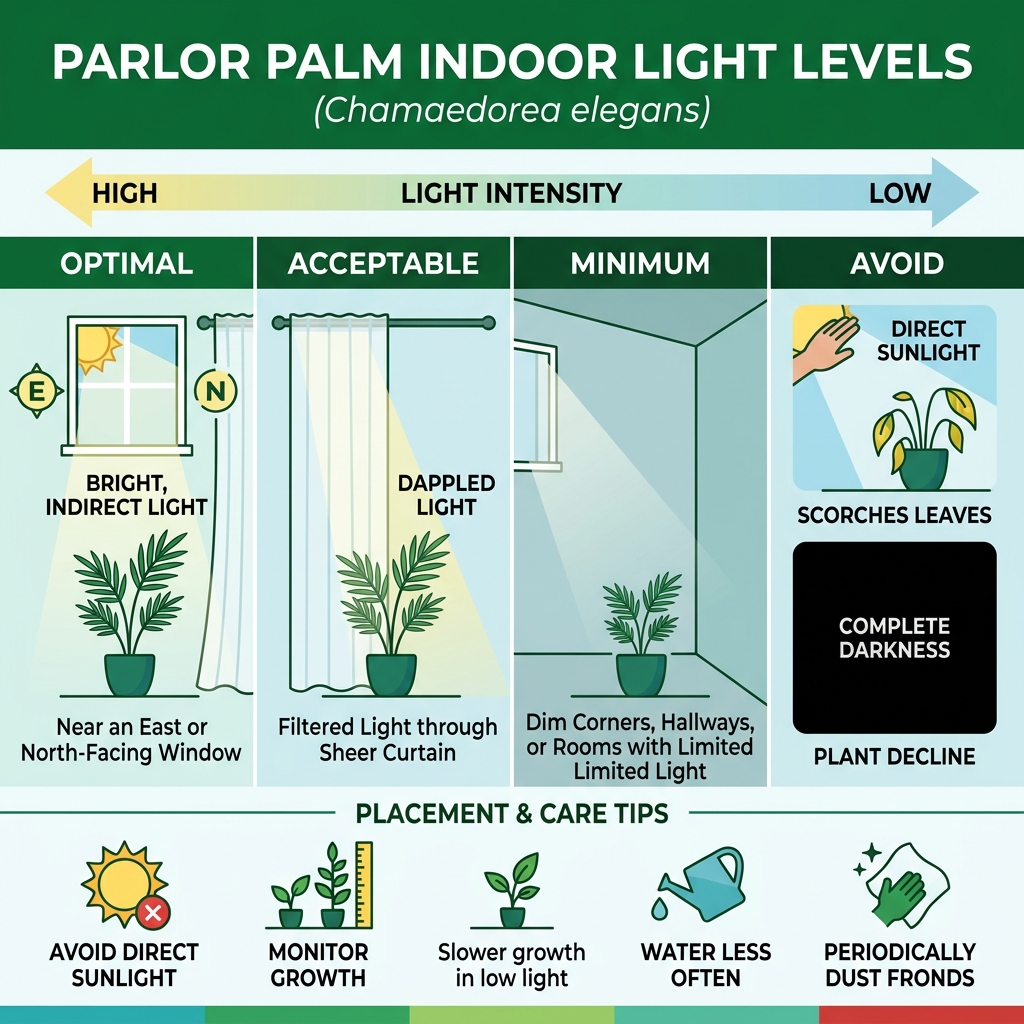 PARLOR PALM INDOOR LIGHT LEVELS
(Chamaedorea elegans)

HIGH
LIGHT INTENSITY
LOW

OPTIMAL

E
N

BRIGHT, INDIRECT LIGHT

Near an East or North-Facing Window

ACCEPTABLE

DAPPLED LIGHT

Filtered Light through Sheer Curtain

MINIMUM

Dim Corners, Hallways, or Rooms with Limited Limited Light

AVOID

DIRECT SUNLIGHT

SCORCHES LEAVES

COMPLETE DARKNESS

PLANT DECLINE

PLACEMENT & CARE TIPS

AVOID DIRECT SUNLIGHT

MONITOR GROWTH

Slower growth in low light

WATER LESS OFTEN

PERIODICALLY DUST FRONDS