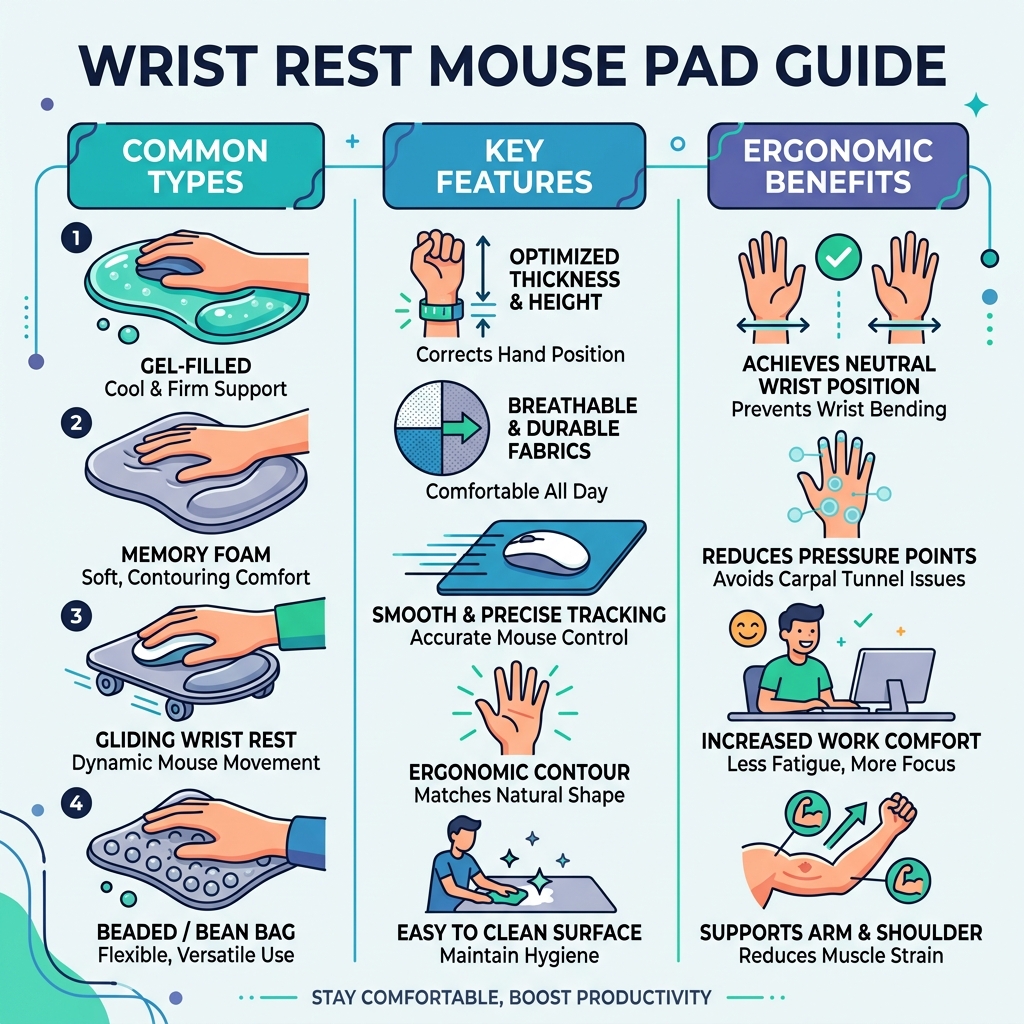 WRIST REST MOUSE PAD GUIDE

COMMON TYPES

1
GEL-FILLED
Cool & Firm Support

2
MEMORY FOAM
Soft, Contouring Comfort

3
GLIDING WRIST REST
Dynamic Mouse Movement

4
BEADED / BEAN BAG
Flexible, Versatile Use

KEY FEATURES

OPTIMIZED THICKNESS & HEIGHT
Corrects Hand Position

BREATHABLE & DURABLE FABRICS
Comfortable All Day

SMOOTH & PRECISE TRACKING
Accurate Mouse Control

ERGONOMIC CONTOUR
Matches Natural Shape

EASY TO CLEAN SURFACE
Maintain Hygiene

ERGONOMIC BENEFITS

ACHIEVES NEUTRAL WRIST POSITION
Prevents Wrist Bending

REDUCES PRESSURE POINTS
Avoids Carpal Tunnel Issues

INCREASED WORK COMFORT
Less Fatigue, More Focus

SUPPORTS ARM & SHOULDER
Reduces Muscle Strain

STAY COMFORTABLE, BOOST PRODUCTIVITY