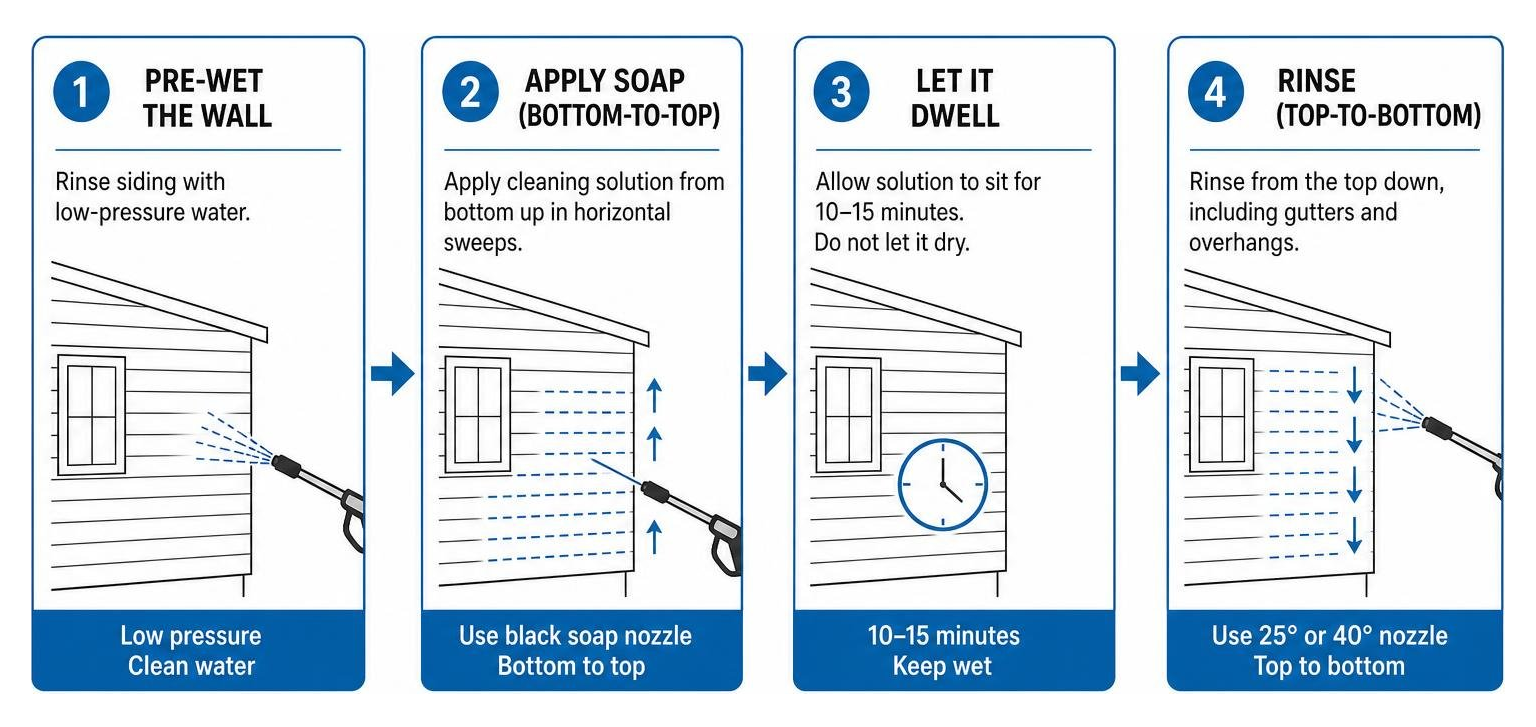 1 PRE-WET THE WALL

Rinse siding with low-pressure water.

Low pressure
Clean water

2 APPLY SOAP (BOTTOM-TO-TOP)

Apply cleaning solution from bottom up in horizontal sweeps.

Use black soap nozzle
Bottom to top

3 LET IT DWELL

Allow solution to sit for 10–15 minutes.
Do not let it dry.

10–15 minutes
Keep wet

4 RINSE (TOP-TO-BOTTOM)

Rinse from the top down, including gutters and overhangs.

Use 25° or 40° nozzle
Top to bottom