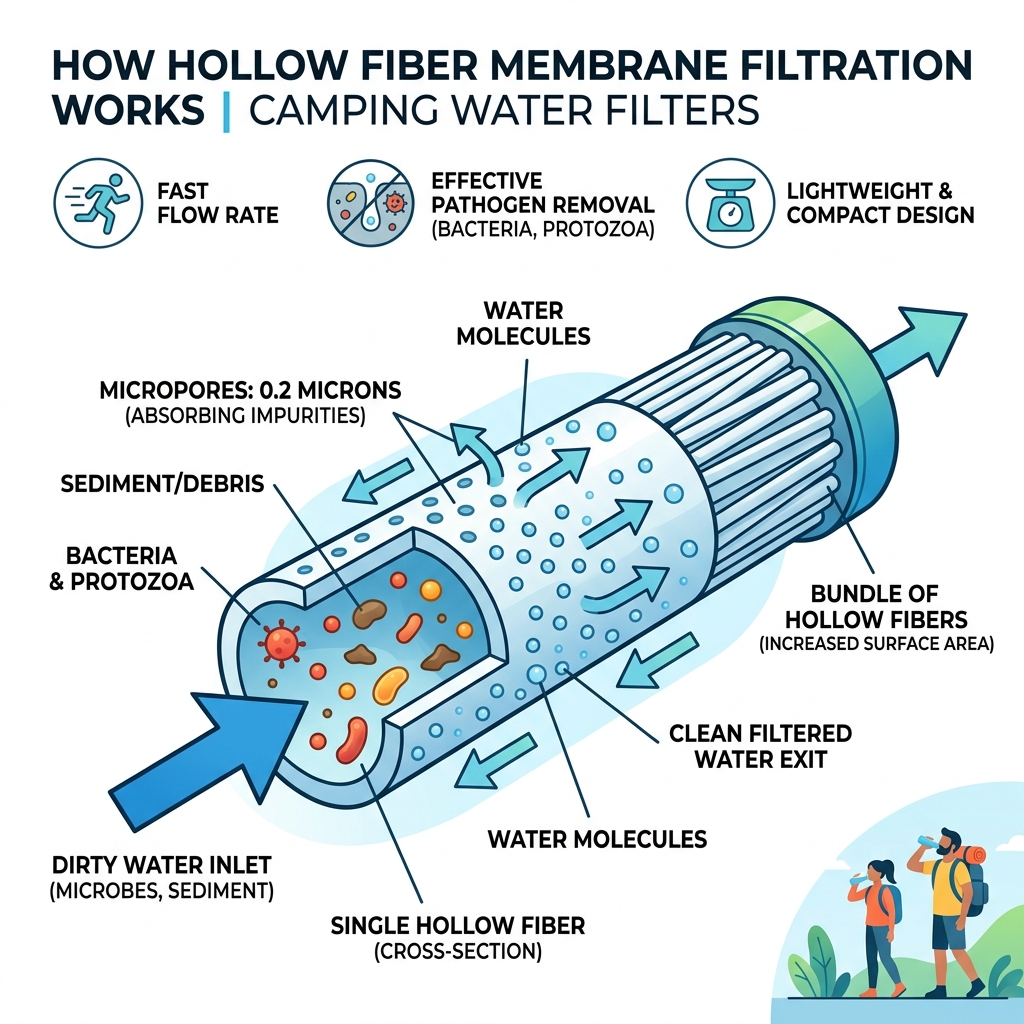 HOW HOLLOW FIBER MEMBRANE FILTRATION WORKS | CAMPING WATER FILTERS

FAST FLOW RATE

EFFECTIVE PATHOGEN REMOVAL (BACTERIA, PROTOZOA)

LIGHTWEIGHT & COMPACT DESIGN

WATER MOLECULES

MICROPORES: 0.2 MICRONS (ABSORBING IMPURITIES)

SEDIMENT/DEBRIS

BACTERIA & PROTOZOA

BUNDLE OF HOLLOW FIBERS (INCREASED SURFACE AREA)

CLEAN FILTERED WATER EXIT

WATER MOLECULES

DIRTY WATER INLET (MICROBES, SEDIMENT)

SINGLE HOLLOW FIBER (CROSS-SECTION)