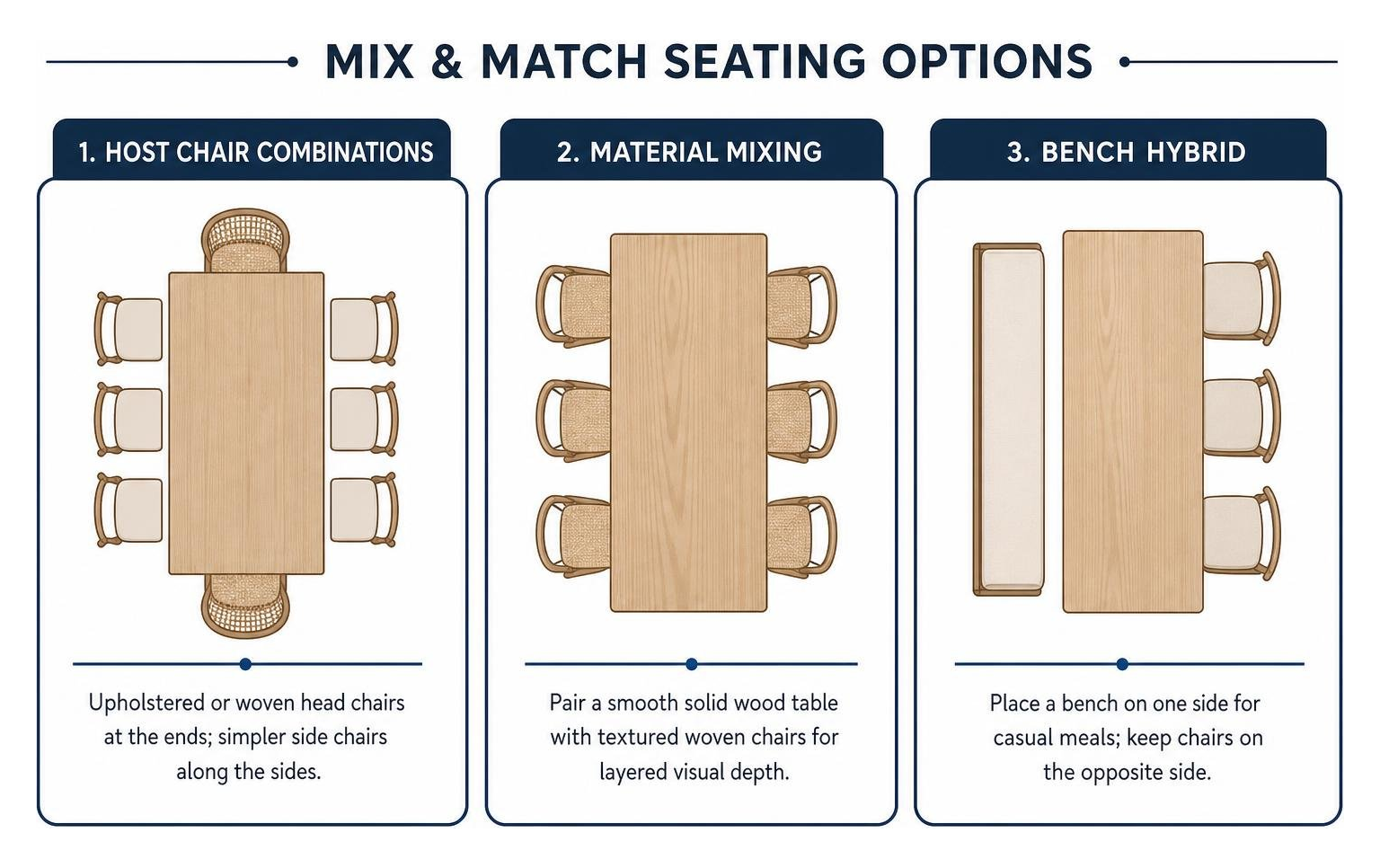 MIX & MATCH SEATING OPTIONS

1. HOST CHAIR COMBINATIONS

Upholstered or woven head chairs at the ends; simpler side chairs along the sides.

2. MATERIAL MIXING

Pair a smooth solid wood table with textured woven chairs for layered visual depth.

3. BENCH HYBRID

Place a bench on one side for casual meals; keep chairs on the opposite side.