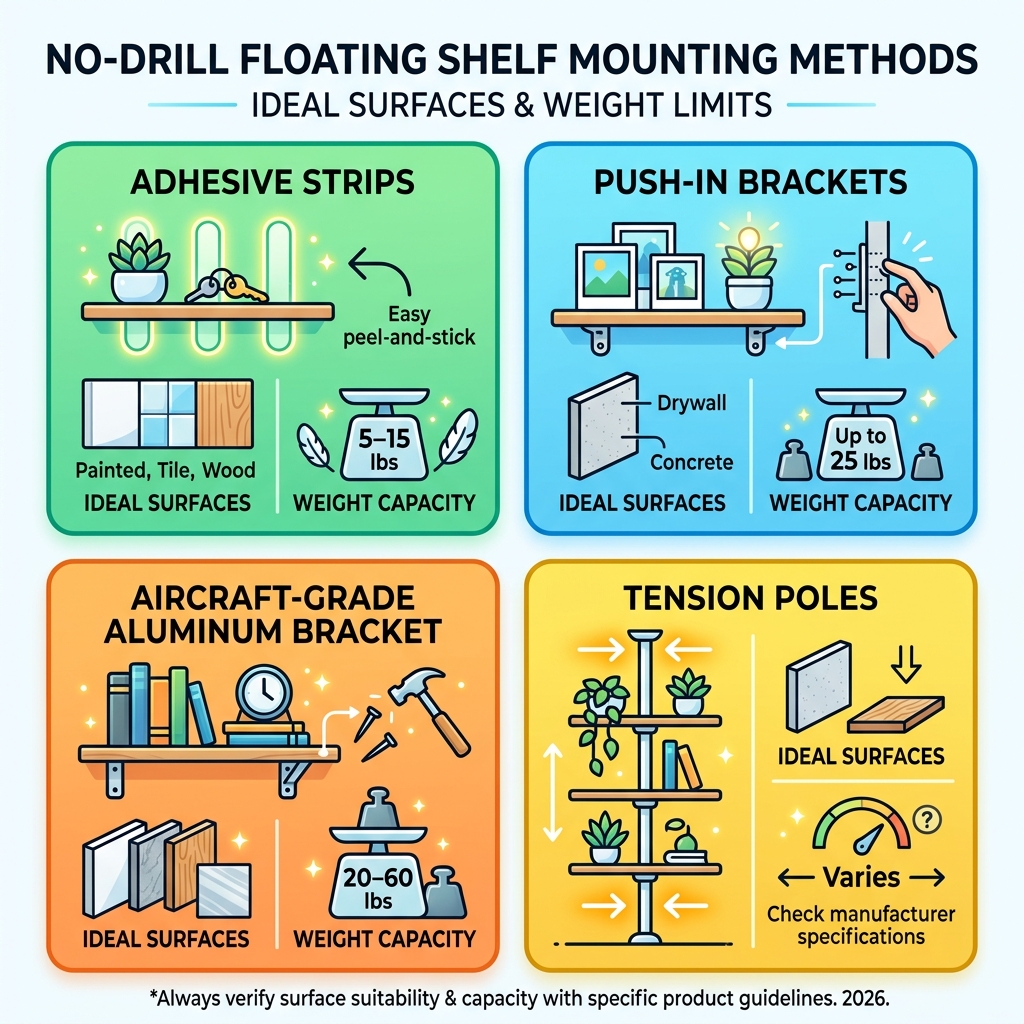 NO-DRILL FLOATING SHELF MOUNTING METHODS
IDEAL SURFACES & WEIGHT LIMITS

ADHESIVE STRIPS

Easy peel-and-stick

Painted, Tile, Wood
IDEAL SURFACES

5–15 lbs
WEIGHT CAPACITY

PUSH-IN BRACKETS

Drywall
Concrete
IDEAL SURFACES

Up to 25 lbs
WEIGHT CAPACITY

AIRCRAFT-GRADE ALUMINUM BRACKET

IDEAL SURFACES

20–60 lbs
WEIGHT CAPACITY

TENSION POLES

IDEAL SURFACES

?
← Varies →
Check manufacturer specifications

*Always verify surface suitability & capacity with specific product guidelines. 2026.