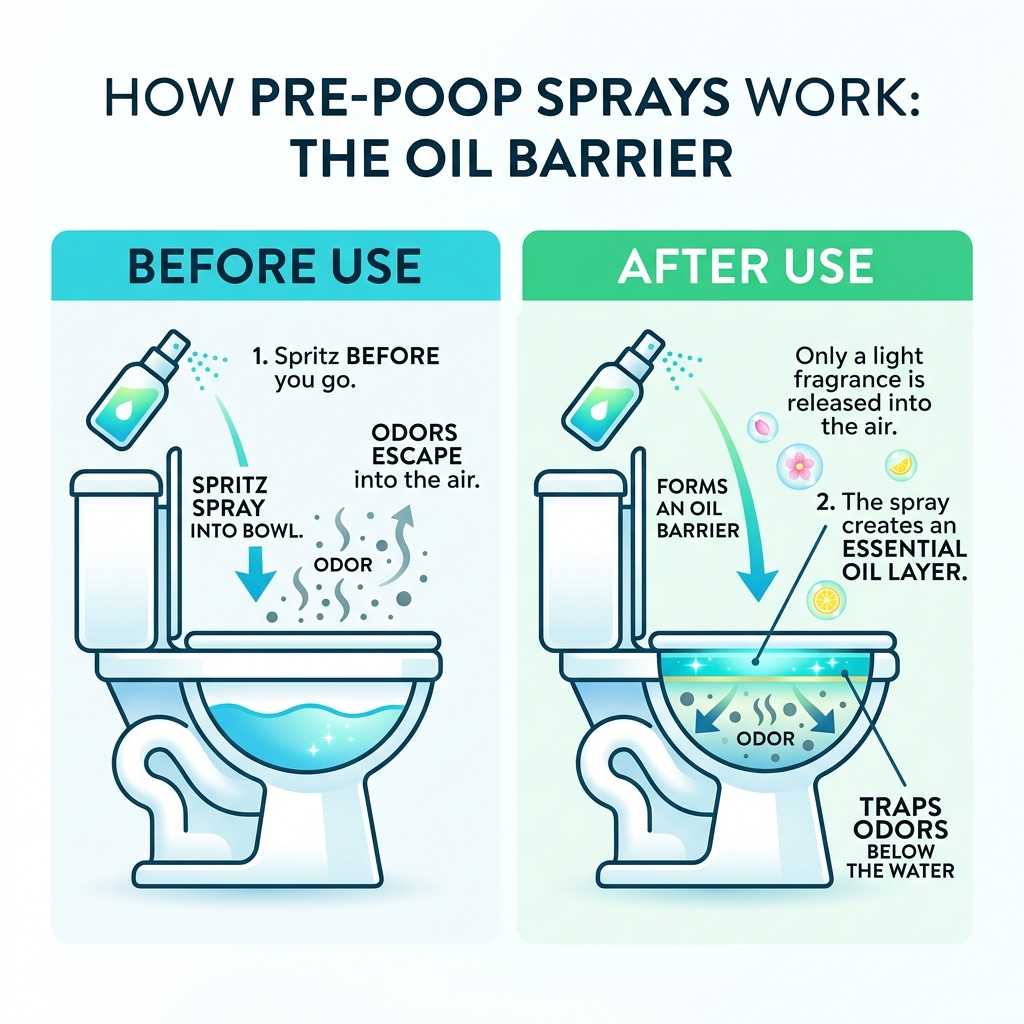 HOW PRE-POOP SPRAYS WORK: THE OIL BARRIER

BEFORE USE

1. Spritz BEFORE you go.

SPRITZ SPRAY INTO BOWL.

ODORS ESCAPE into the air.

ODOR

AFTER USE

Only a light fragrance is released into the air.

FORMS AN OIL BARRIER

2. The spray creates an ESSENTIAL OIL LAYER.

ODOR

TRAPS ODORS BELOW THE WATER