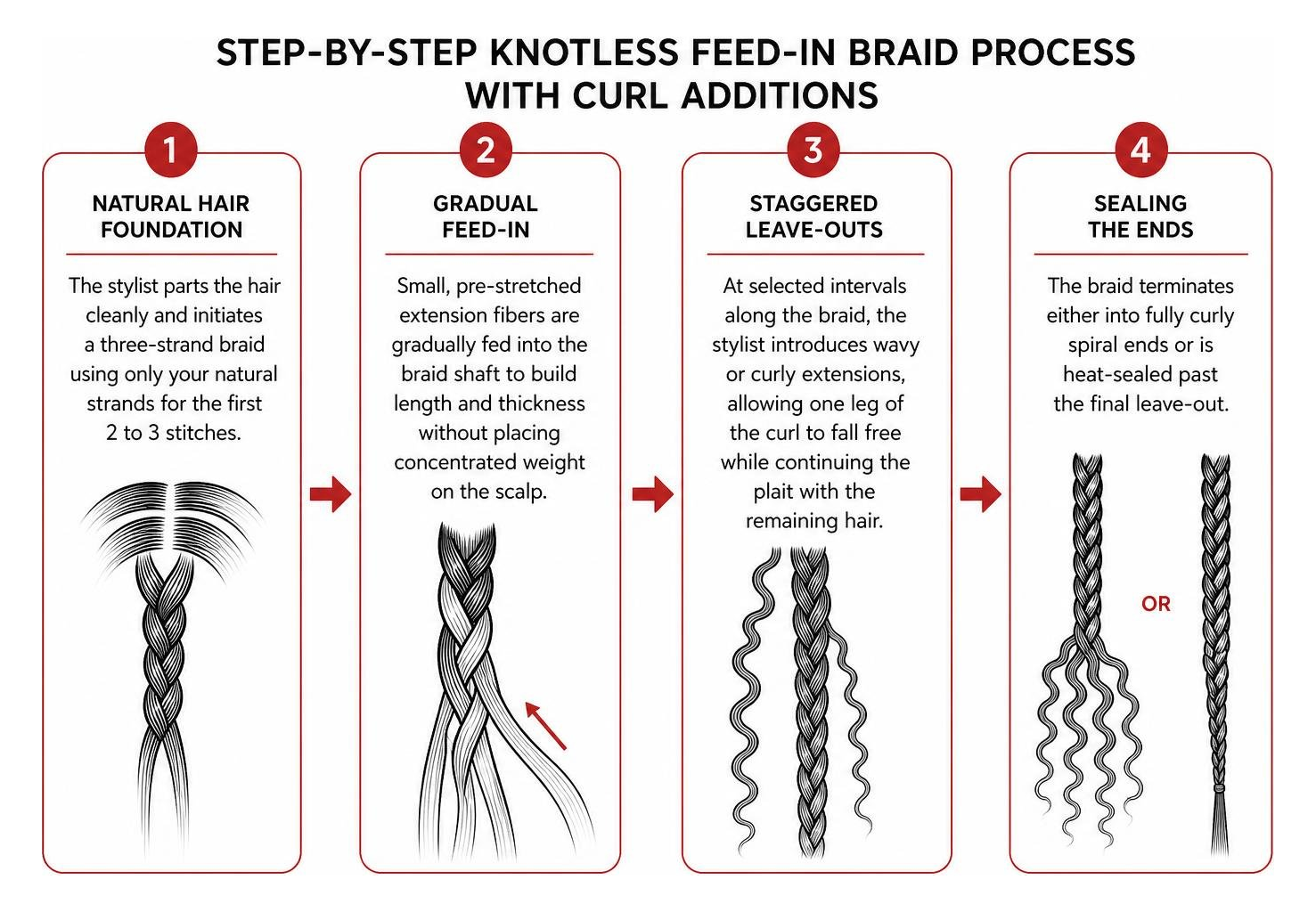 STEP-BY-STEP KNOTLESS FEED-IN BRAID PROCESS WITH CURL ADDITIONS

1

NATURAL HAIR FOUNDATION

The stylist parts the hair cleanly and initiates a three-strand braid using only your natural strands for the first 2 to 3 stitches.

2

GRADUAL FEED-IN

Small, pre-stretched extension fibers are gradually fed into the braid shaft to build length and thickness without placing concentrated weight on the scalp.

3

STAGGERED LEAVE-OUTS

At selected intervals along the braid, the stylist introduces wavy or curly extensions, allowing one leg of the curl to fall free while continuing the plait with the remaining hair.

4

SEALING THE ENDS

The braid terminates either into fully curly spiral ends or is heat-sealed past the final leave-out.

OR