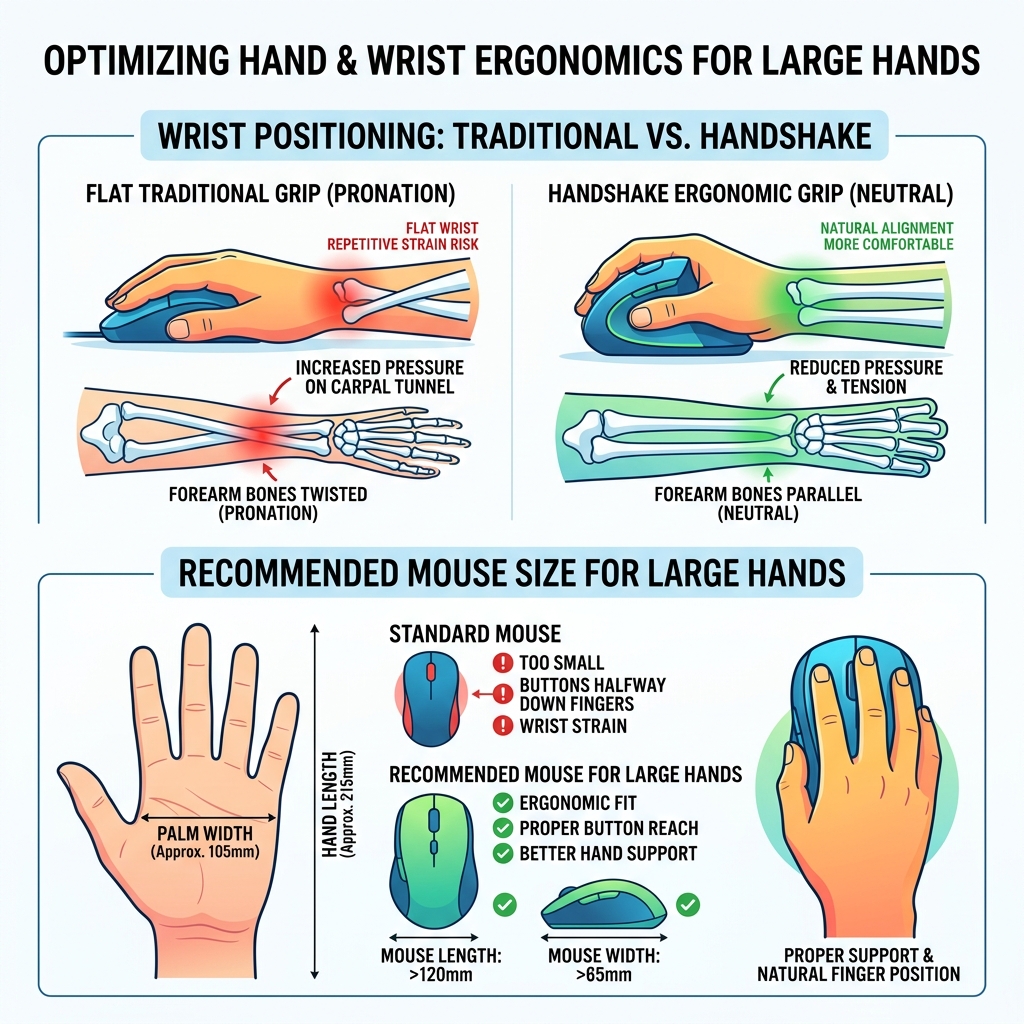 OPTIMIZING HAND & WRIST ERGONOMICS FOR LARGE HANDS

WRIST POSITIONING: TRADITIONAL VS. HANDSHAKE

FLAT TRADITIONAL GRIP (PRONATION)

FLAT WRIST
REPETITIVE STRAIN RISK

INCREASED PRESSURE ON CARPAL TUNNEL

FOREARM BONES TWISTED (PRONATION)

HANDSHAKE ERGONOMIC GRIP (NEUTRAL)

NATURAL ALIGNMENT
MORE COMFORTABLE

REDUCED PRESSURE & TENSION

FOREARM BONES PARALLEL (NEUTRAL)

RECOMMENDED MOUSE SIZE FOR LARGE HANDS

PALM WIDTH
(Approx. 105mm)

HAND LENGTH
(Approx. 215mm)

STANDARD MOUSE
TOO SMALL
BUTTONS HALFWAY DOWN FINGERS
WRIST STRAIN

RECOMMENDED MOUSE FOR LARGE HANDS
ERGONOMIC FIT
PROPER BUTTON REACH
BETTER HAND SUPPORT

MOUSE LENGTH: >120mm

MOUSE WIDTH: >65mm

PROPER SUPPORT & NATURAL FINGER POSITION