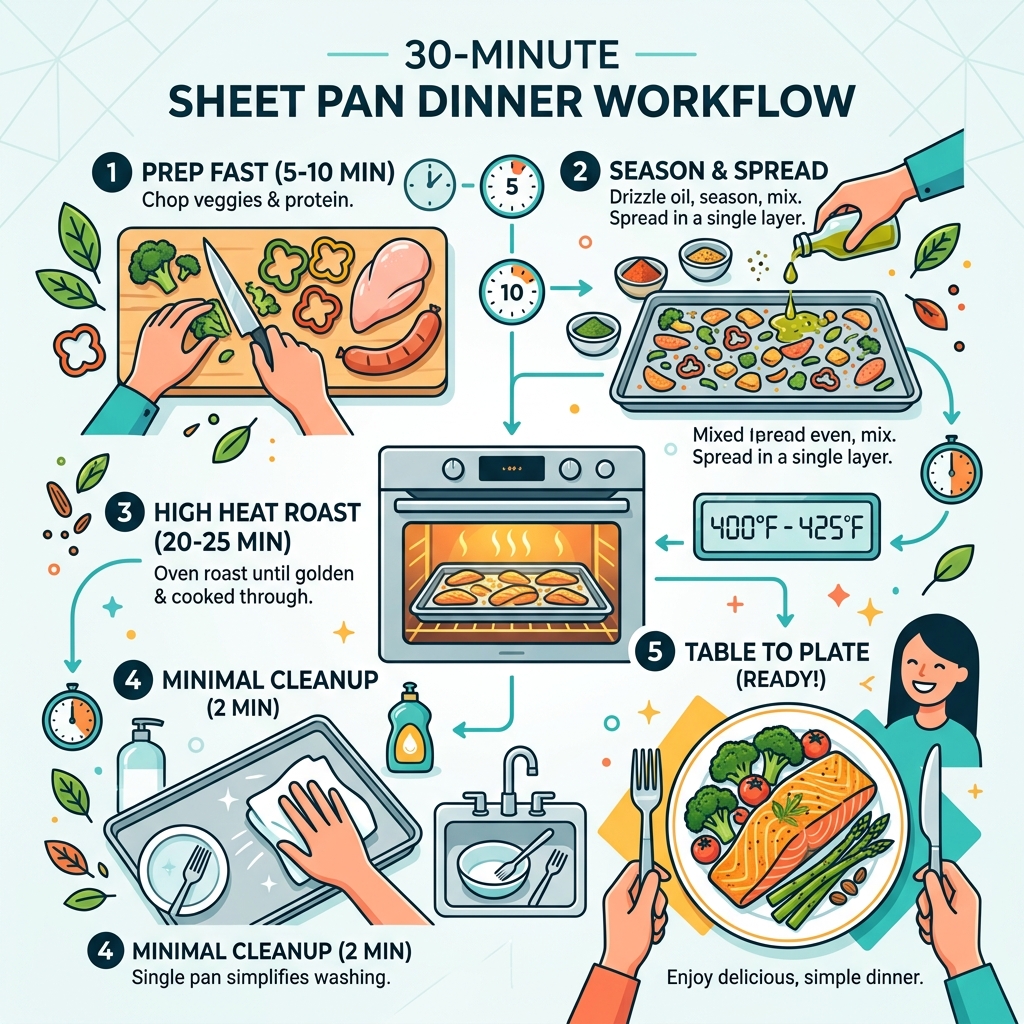 30-MINUTE
SHEET PAN DINNER WORKFLOW

1 PREP FAST (5-10 MIN)
Chop veggies & protein.

5

10

2 SEASON & SPREAD
Drizzle oil, season, mix. Spread in a single layer.

Mixed Ipread even, mix. Spread in a single layer.

3 HIGH HEAT ROAST (20-25 MIN)
Oven roast until golden & cooked through.

400°F - 425°F

4 MINIMAL CLEANUP (2 MIN)

5 TABLE TO PLATE (READY!)

4 MINIMAL CLEANUP (2 MIN)
Single pan simplifies washing.

Enjoy delicious, simple dinner.