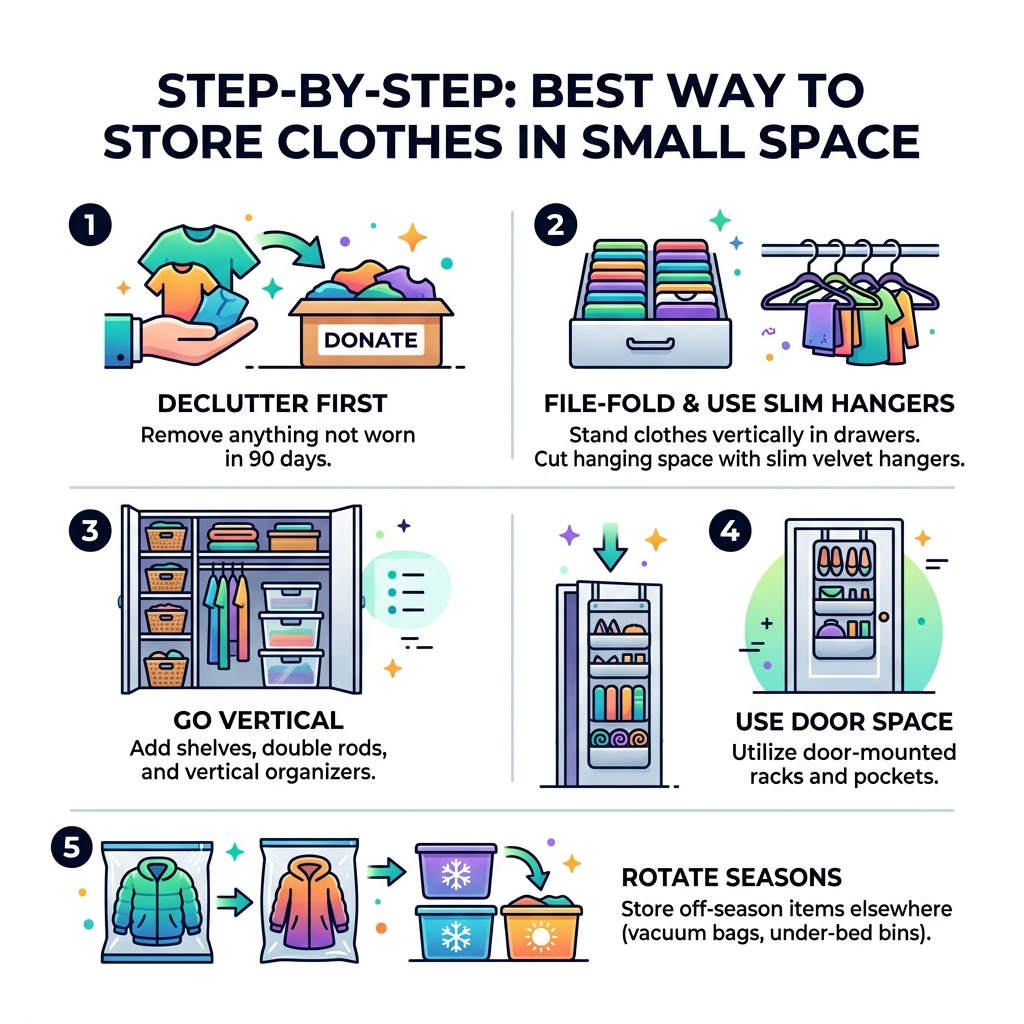 STEP-BY-STEP: BEST WAY TO STORE CLOTHES IN SMALL SPACE

1

DONATE

DECLUTTER FIRST
Remove anything not worn in 90 days.

2

FILE-FOLD & USE SLIM HANGERS
Stand clothes vertically in drawers. Cut hanging space with slim velvet hangers.

3

GO VERTICAL
Add shelves, double rods, and vertical organizers.

4

USE DOOR SPACE
Utilize door-mounted racks and pockets.

5

ROTATE SEASONS
Store off-season items elsewhere (vacuum bags, under-bed bins).