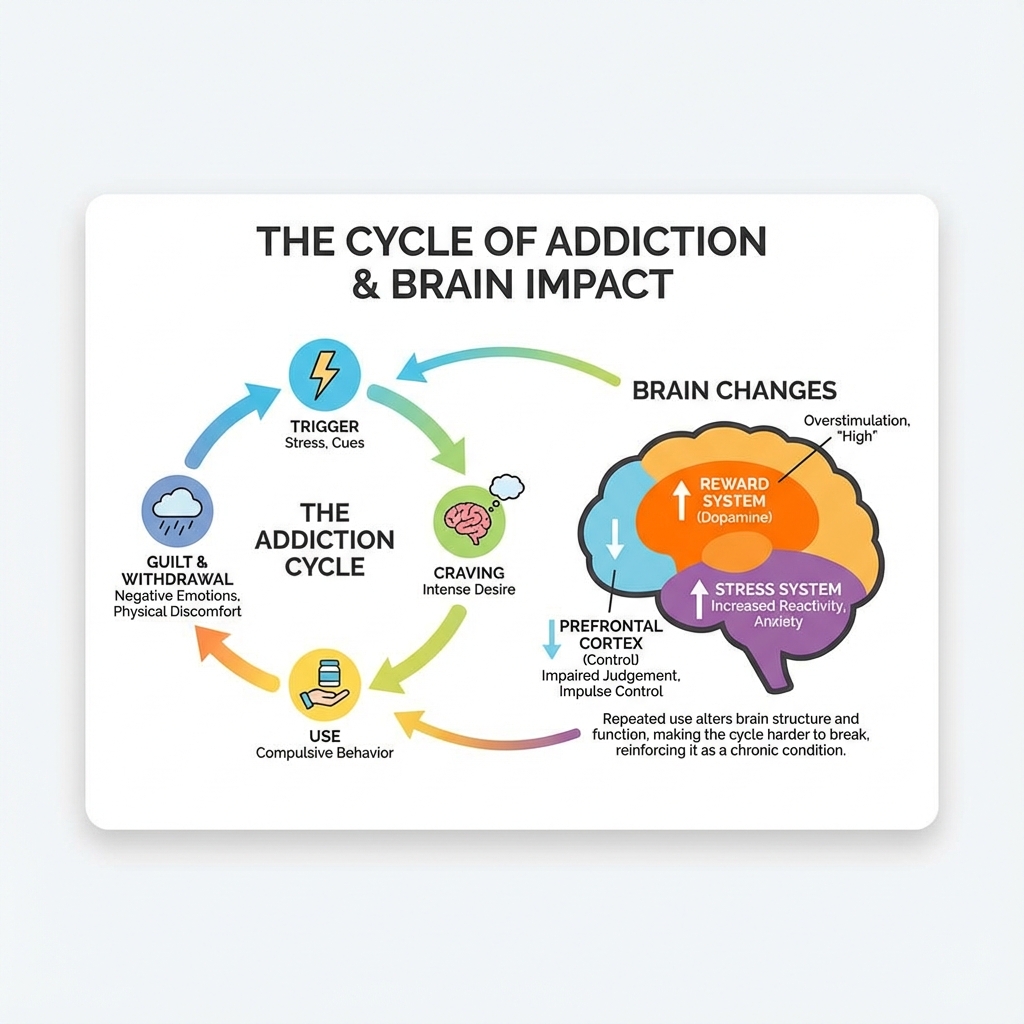 THE CYCLE OF ADDICTION & BRAIN IMPACT

TRIGGER
Stress, Cues

THE ADDICTION CYCLE

CRAVING
Intense Desire

USE
Compulsive Behavior

GUILT & WITHDRAWAL
Negative Emotions, Physical Discomfort

BRAIN CHANGES

Overstimulation, "High"

REWARD SYSTEM
(Dopamine)

STRESS SYSTEM
Increased Reactivity, Anxiety

PREFRONTAL CORTEX
(Control)
Impaired Judgement, Impulse Control

Repeated use alters brain structure and function, making the cycle harder to break, reinforcing it as a chronic condition.