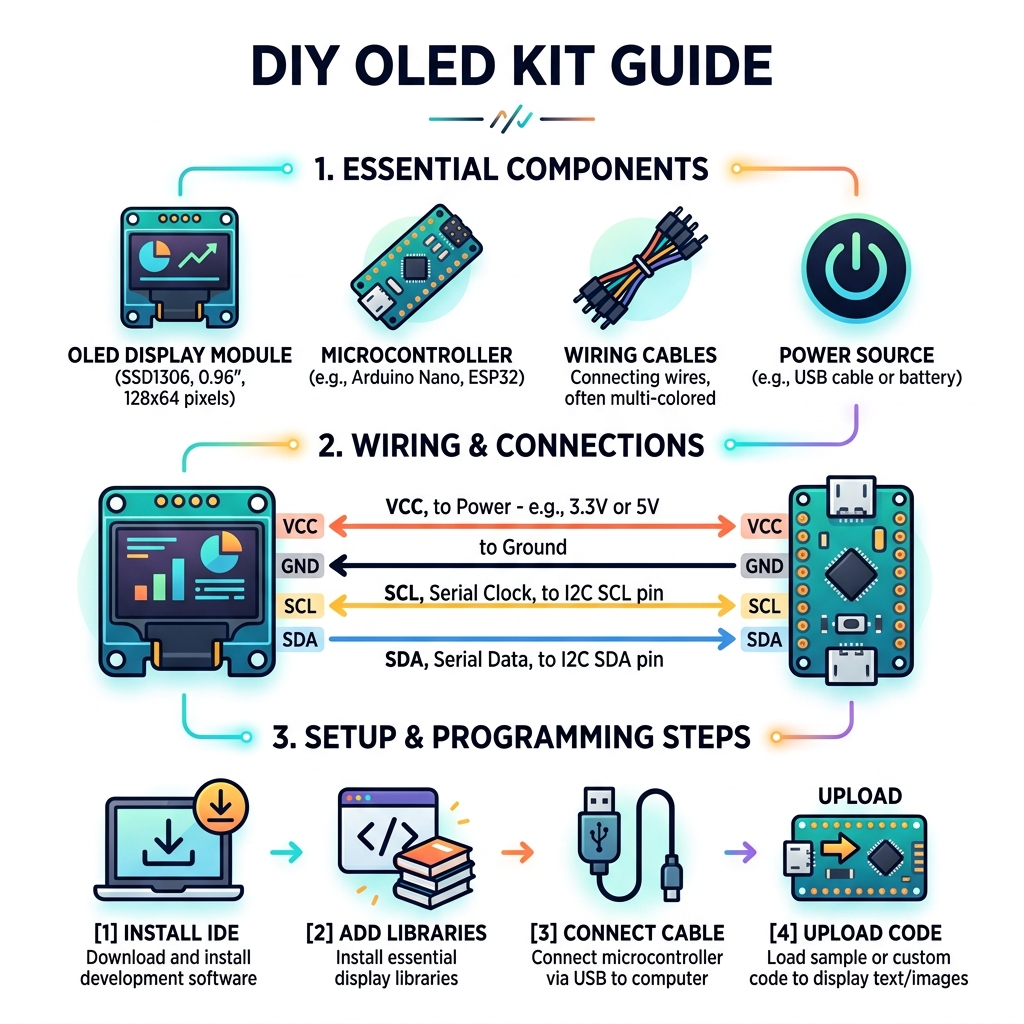 DIY OLED KIT GUIDE

1. ESSENTIAL COMPONENTS

OLED DISPLAY MODULE
(SSD1306, 0.96", 128x64 pixels)

MICROCONTROLLER
(e.g., Arduino Nano, ESP32)

WIRING CABLES
Connecting wires, often multi-colored

POWER SOURCE
(e.g., USB cable or battery)

2. WIRING & CONNECTIONS

VCC
GND
SCL
SDA

VCC, to Power - e.g., 3.3V or 5V
to Ground
SCL, Serial Clock, to I2C SCL pin
SDA, Serial Data, to I2C SDA pin

VCC
GND
SCL
SDA

3. SETUP & PROGRAMMING STEPS

UPLOAD

[1] INSTALL IDE
Download and install development software

[2] ADD LIBRARIES
Install essential display libraries

[3] CONNECT CABLE
Connect microcontroller via USB to computer

[4] UPLOAD CODE
Load sample or custom code to display text/images