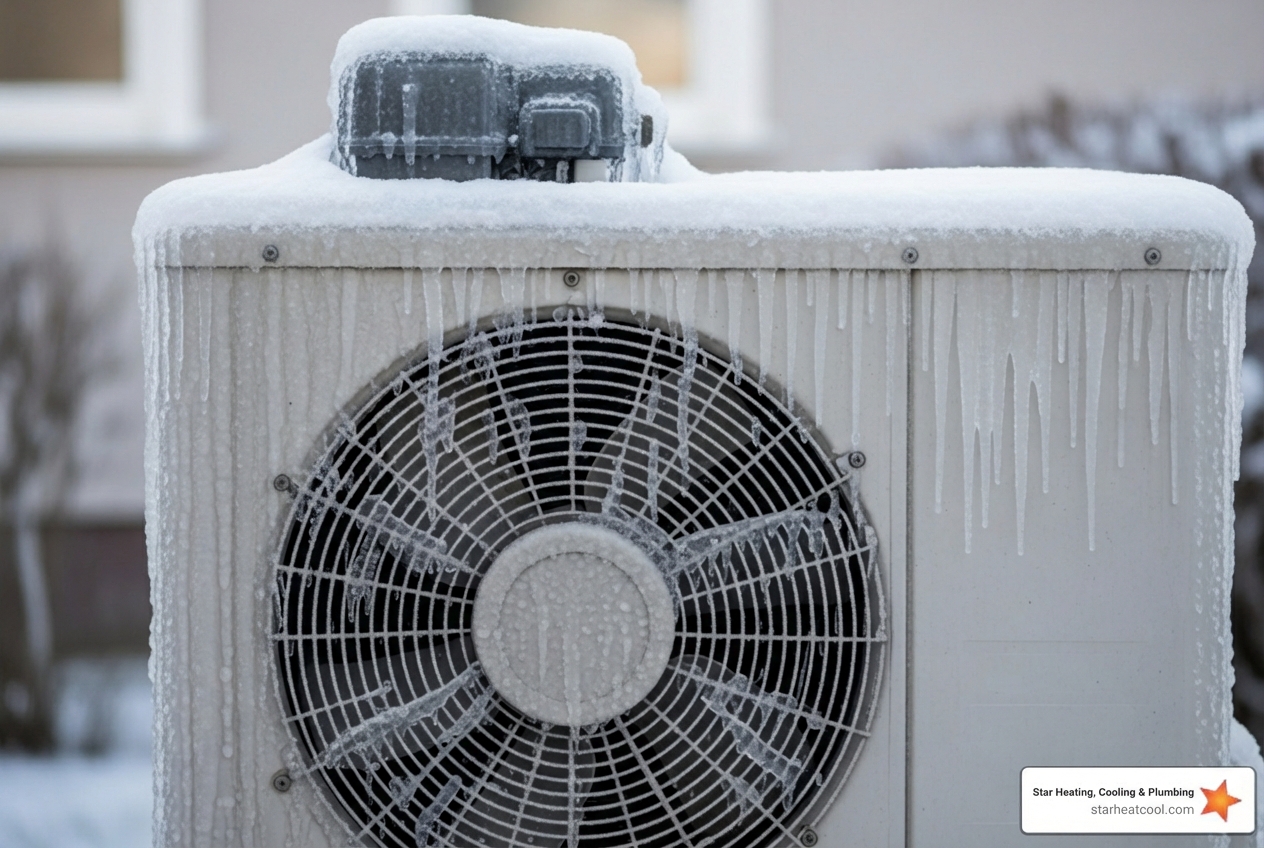 Star Heating, Cooling & Plumbing
starheatcool.com