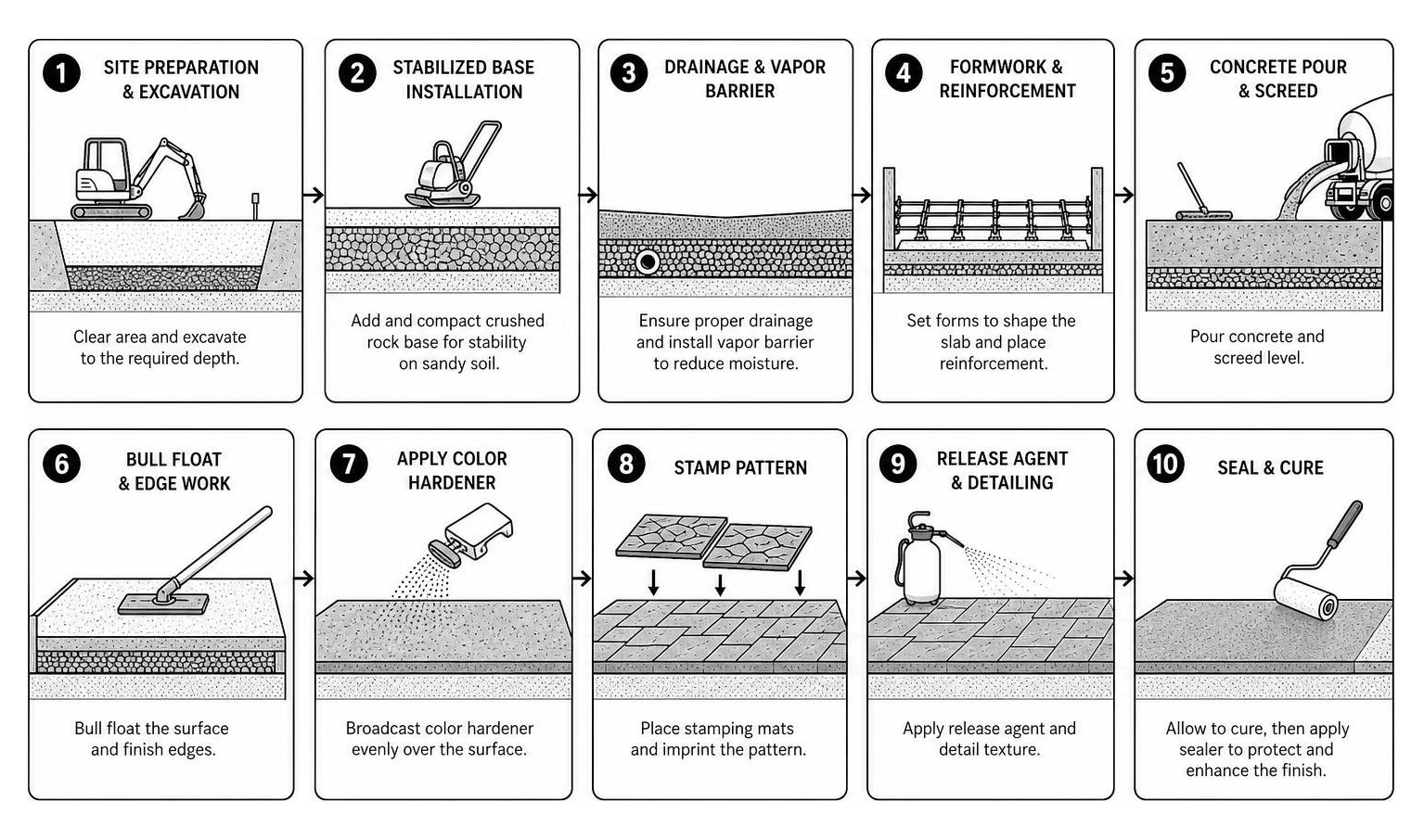 1 SITE PREPARATION & EXCAVATION

Clear area and excavate to the required depth.

2 STABILIZED BASE INSTALLATION

Add and compact crushed rock base for stability on sandy soil.

3 DRAINAGE & VAPOR BARRIER

Ensure proper drainage and install vapor barrier to reduce moisture.

4 FORMWORK & REINFORCEMENT

Set forms to shape the slab and place reinforcement.

5 CONCRETE POUR & SCREED

Pour concrete and screed level.

6 BULL FLOAT & EDGE WORK

Bull float the surface and finish edges.

7 APPLY COLOR HARDENER

Broadcast color hardener evenly over the surface.

8 STAMP PATTERN

Place stamping mats and imprint the pattern.

9 RELEASE AGENT & DETAILING

Apply release agent and detail texture.

10 SEAL & CURE

Allow to cure, then apply sealer to protect and enhance the finish.