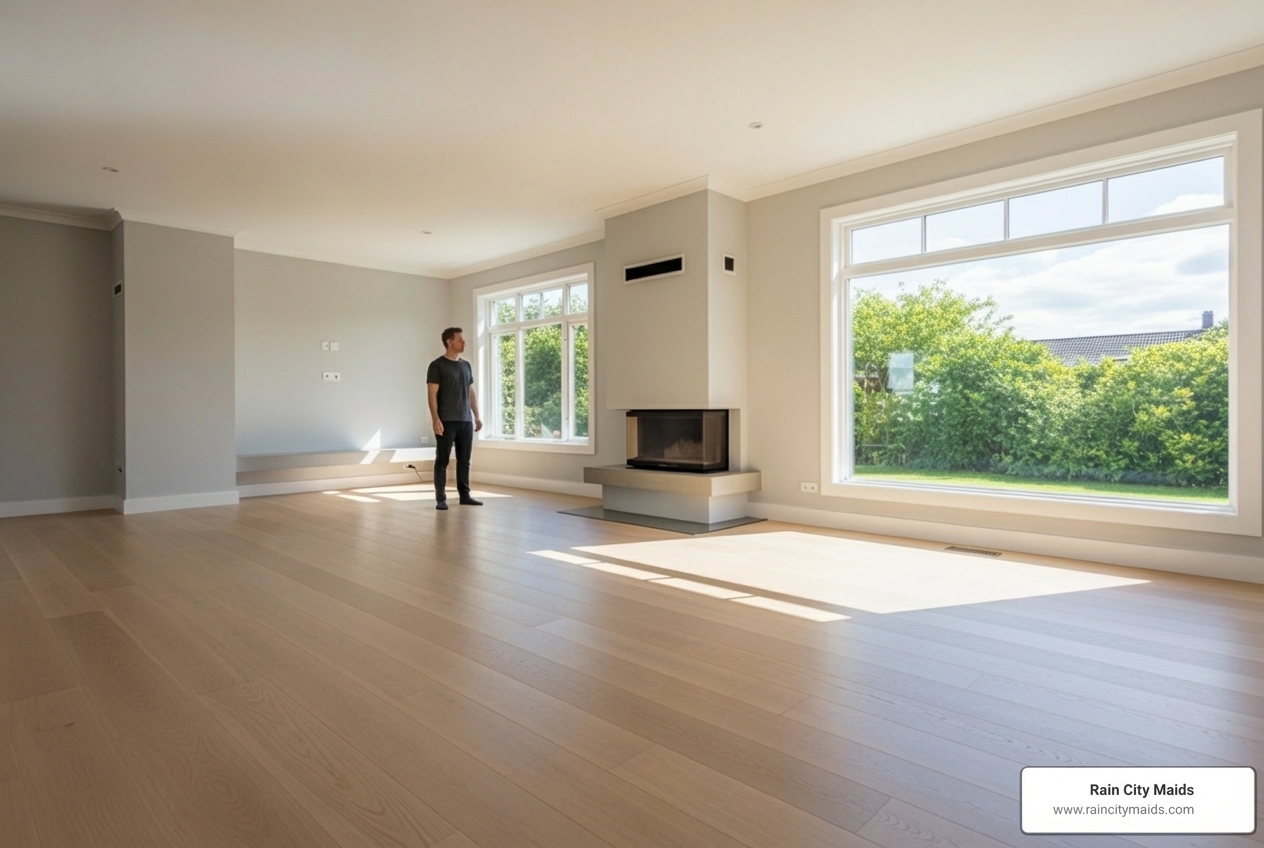 Rain City Maids
www.raincitymaids.com